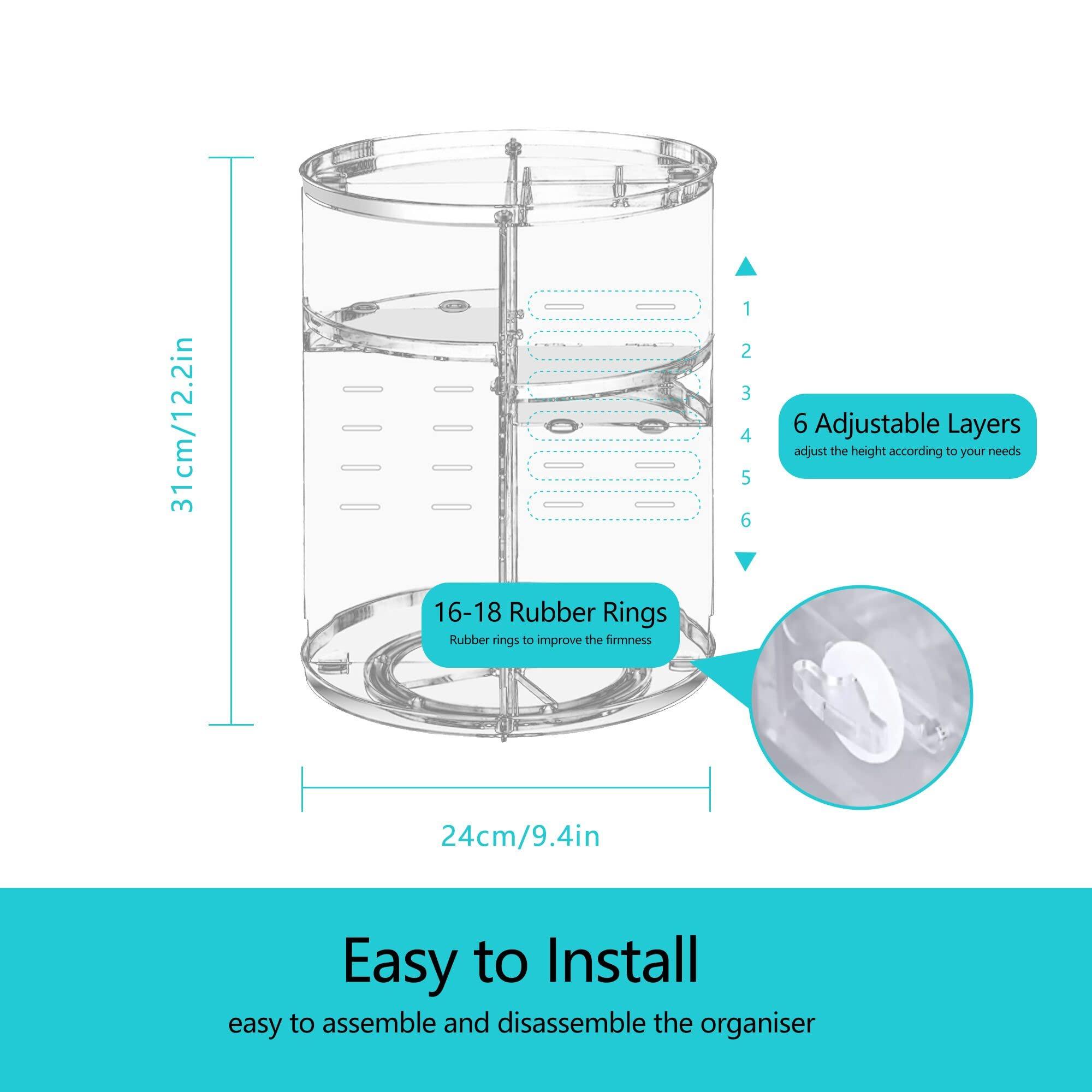 31cm/12.2in

1
2
3
4
5
6

6 Adjustable Layers
adjust the height according to your needs

16-18 Rubber Rings
Rubber rings to improve the firmness

24cm/9.4in

Easy to Install
easy to assemble and disassemble the organiser