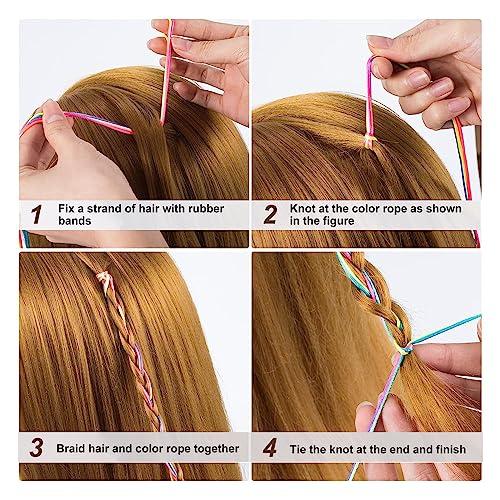 1 Fix a strand of hair with rubber bands

2 Knot at the color rope as shown in the figure

3 Braid hair and color rope together

4 Tie the knot at the end and finish