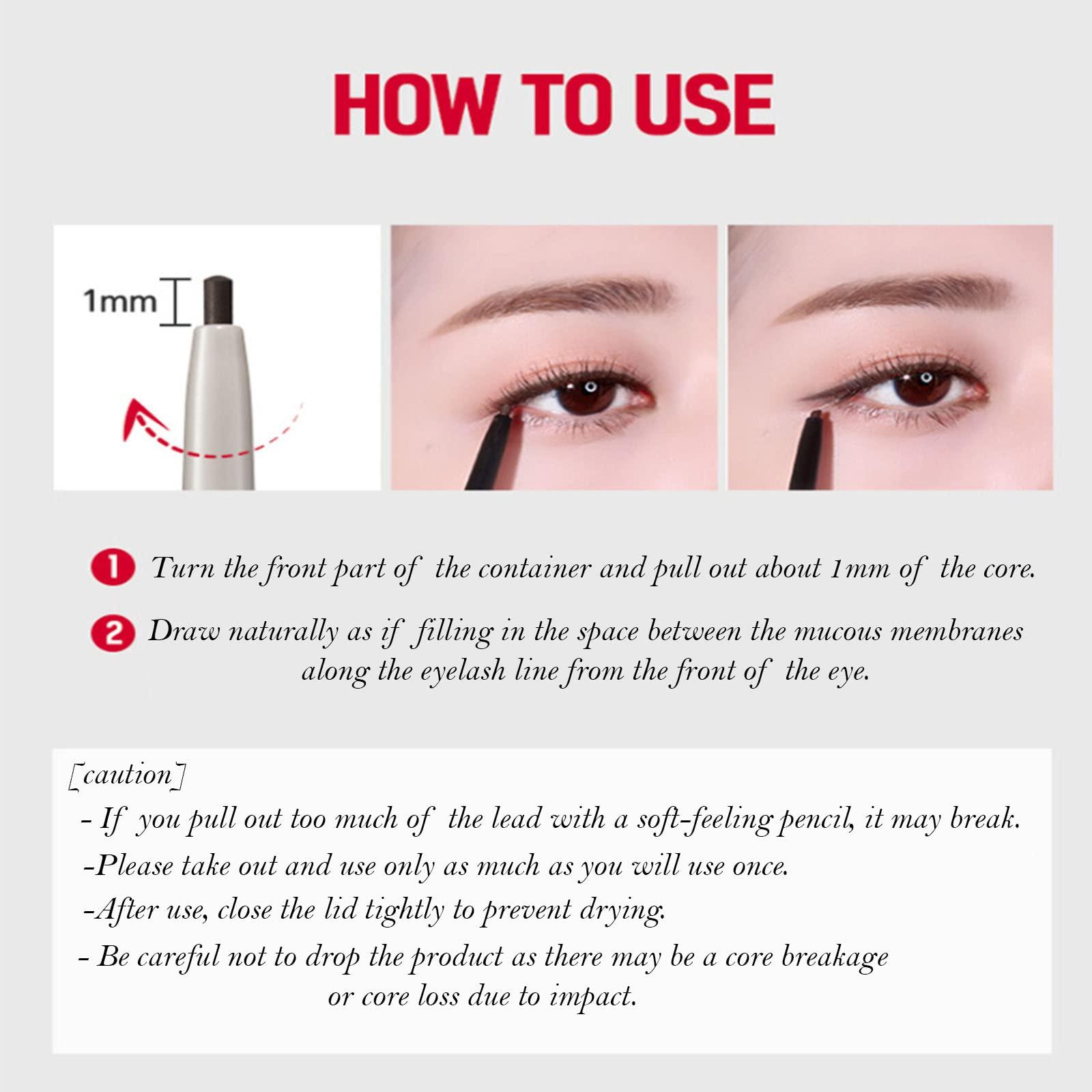 HOW TO USE

1mm

1 Turn the front part of the container and pull out about 1mm of the core.

2 Draw naturally as if filling in the space between the mucous membranes along the eyelash line from the front of the eye.

[caution]
- If you pull out too much of the lead with a soft-feeling pencil, it may break.
-Please take out and use only as much as you will use once.
-After use, close the lid tightly to prevent drying.
- Be careful not to drop the product as there may be a core breakage or core loss due to impact.