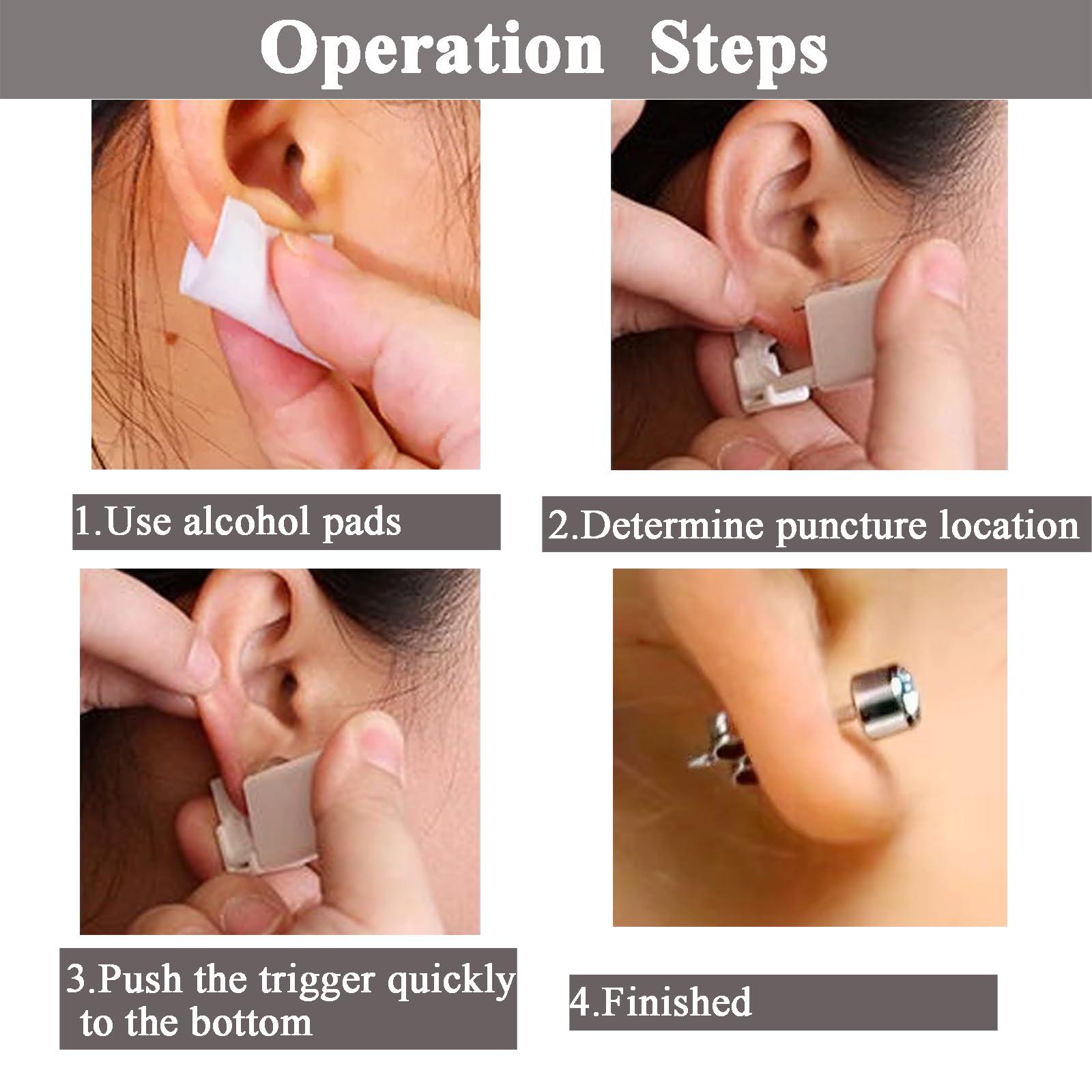 Operation Steps

1.Use alcohol pads

2.Determine puncture location

3.Push the trigger quickly to the bottom

4.Finished