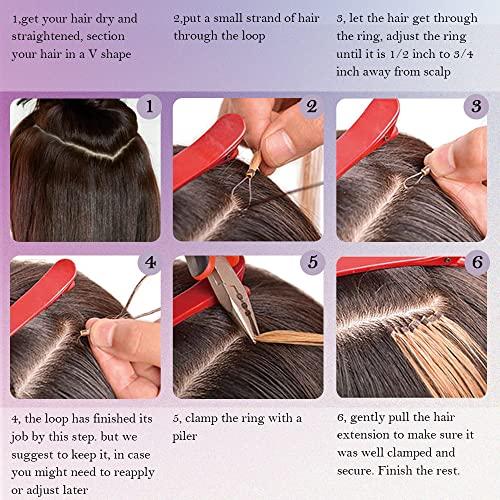 1,get your hair dry and straightened, section your hair in a V shape

2,put a small strand of hair through the loop

3, let the hair get through the ring, adjust the ring until it is 1/2 inch to 3/4 inch away from scalp

1

2

3

4

5

6

4, the loop has finished its job by this step. but we suggest to keep it, in case you might need to reapply or adjust later

5, clamp the ring with a piler

6, gently pull the hair extension to make sure it was well clamped and secure. Finish the rest.