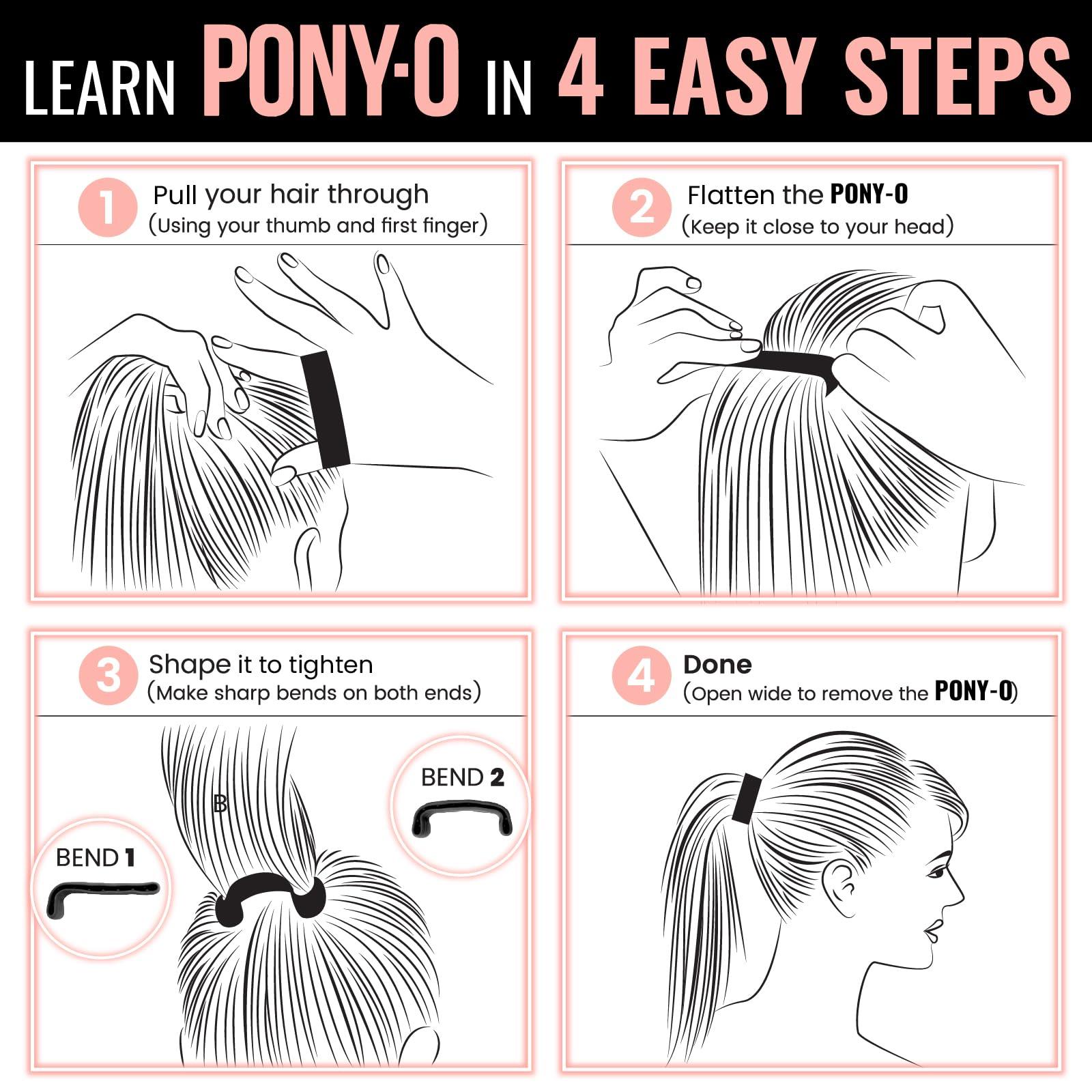 LEARN PONY-O IN 4 EASY STEPS

1 Pull your hair through
(Using your thumb and first finger)

2 Flatten the PONY-O
(Keep it close to your head)

3 Shape it to tighten
(Make sharp bends on both ends)

B

BEND 2

BEND 1

4 Done
(Open wide to remove the PONY-O)