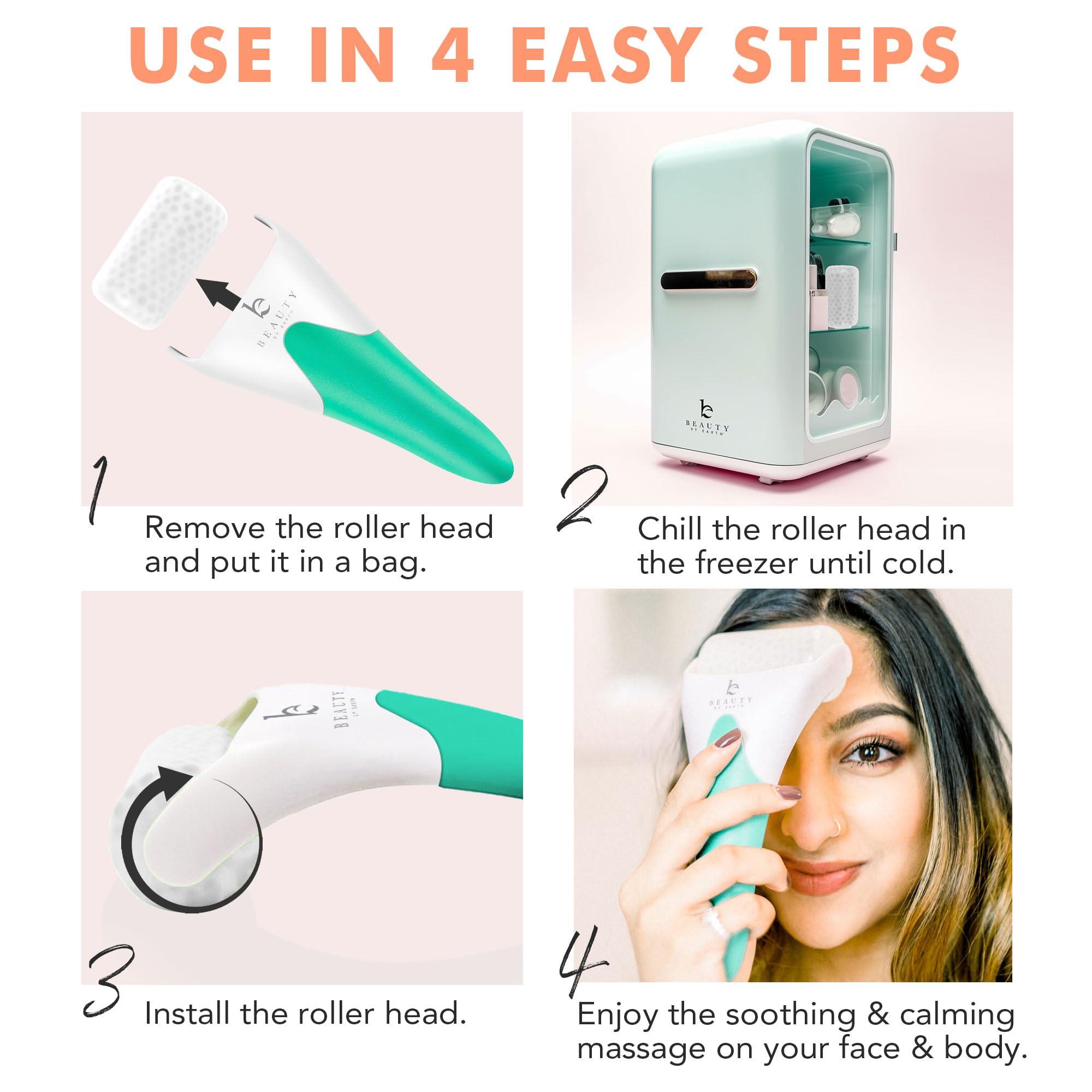 USE IN 4 EASY STEPS

BEAUTY BY EARTH

1
Remove the roller head and put it in a bag.

BEAUTY BY EARTH

2
Chill the roller head in the freezer until cold.

BEAUTY BY EARTH

3
Install the roller head.

BEAUTY BY EARTH

4
Enjoy the soothing & calming massage on your face & body.