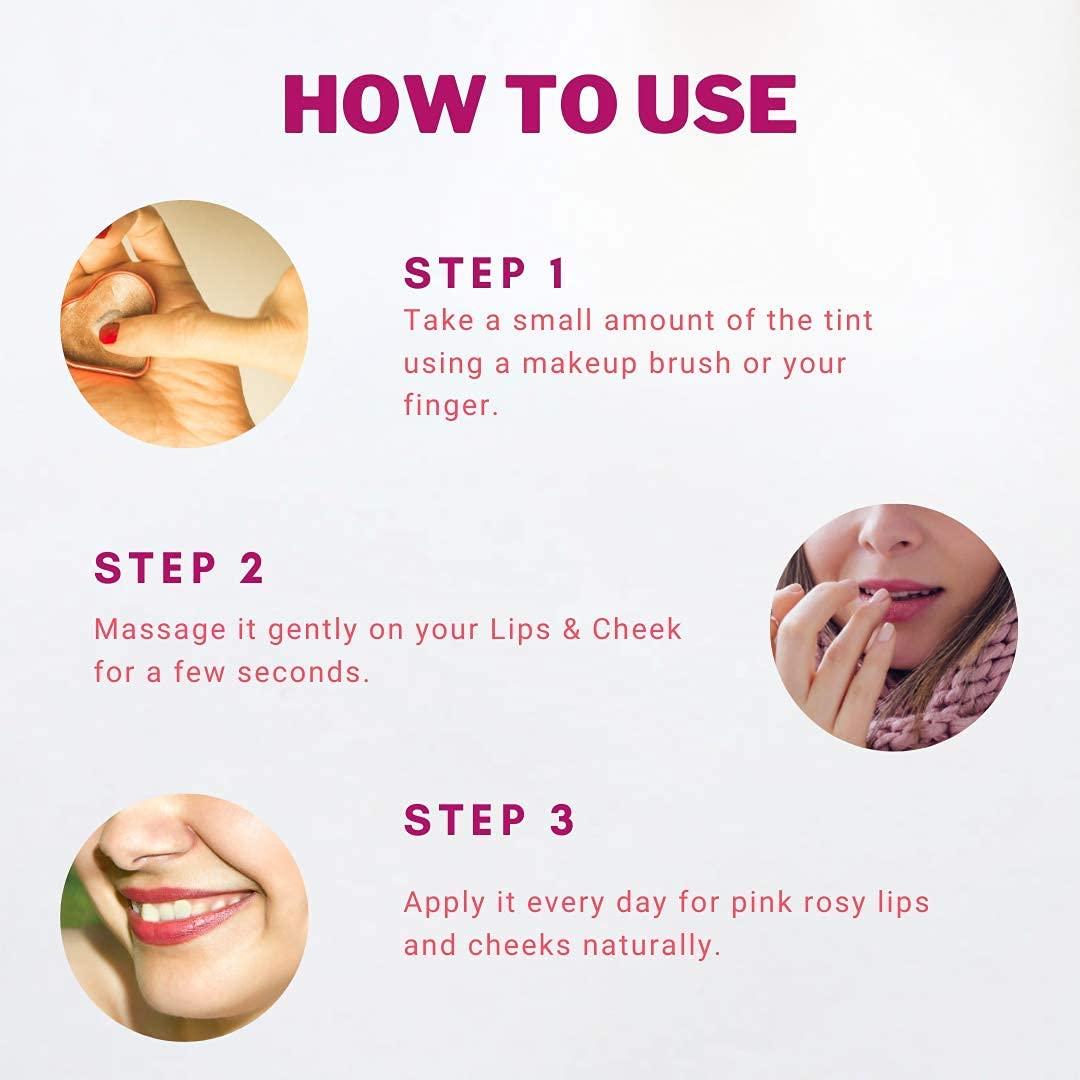 HOW TO USE

STEP 1
Take a small amount of the tint using a makeup brush or your finger.

STEP 2
Massage it gently on your Lips & Cheek for a few seconds.

STEP 3
Apply it every day for pink rosy lips and cheeks naturally.