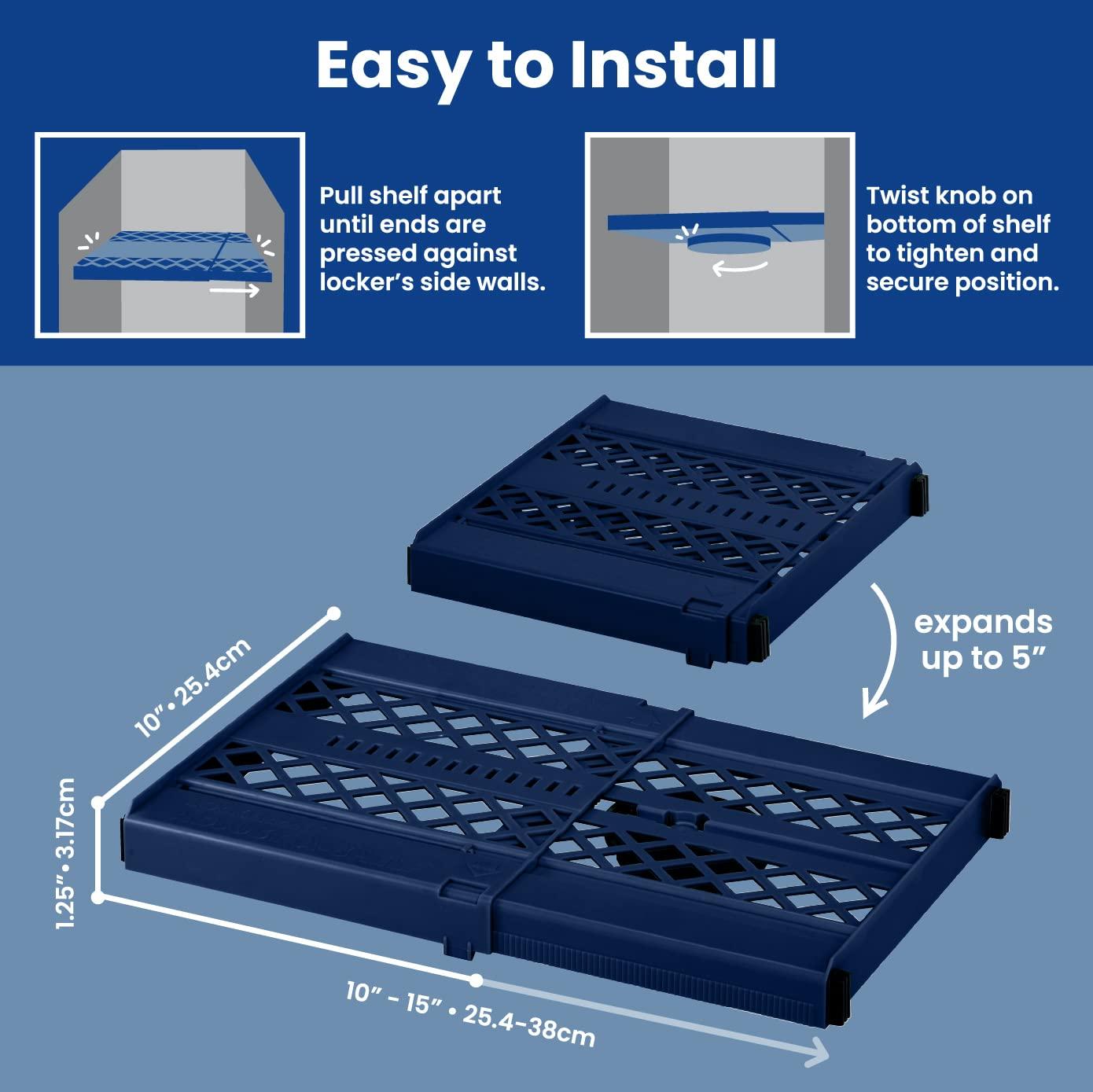 Easy to Install

Pull shelf apart until ends are pressed against locker's side walls.

Twist knob on bottom of shelf to tighten and secure position.

expands up to 5"

10" • 25.4cm

1.25" • 3.17cm

10" - 15" • 25.4-38cm