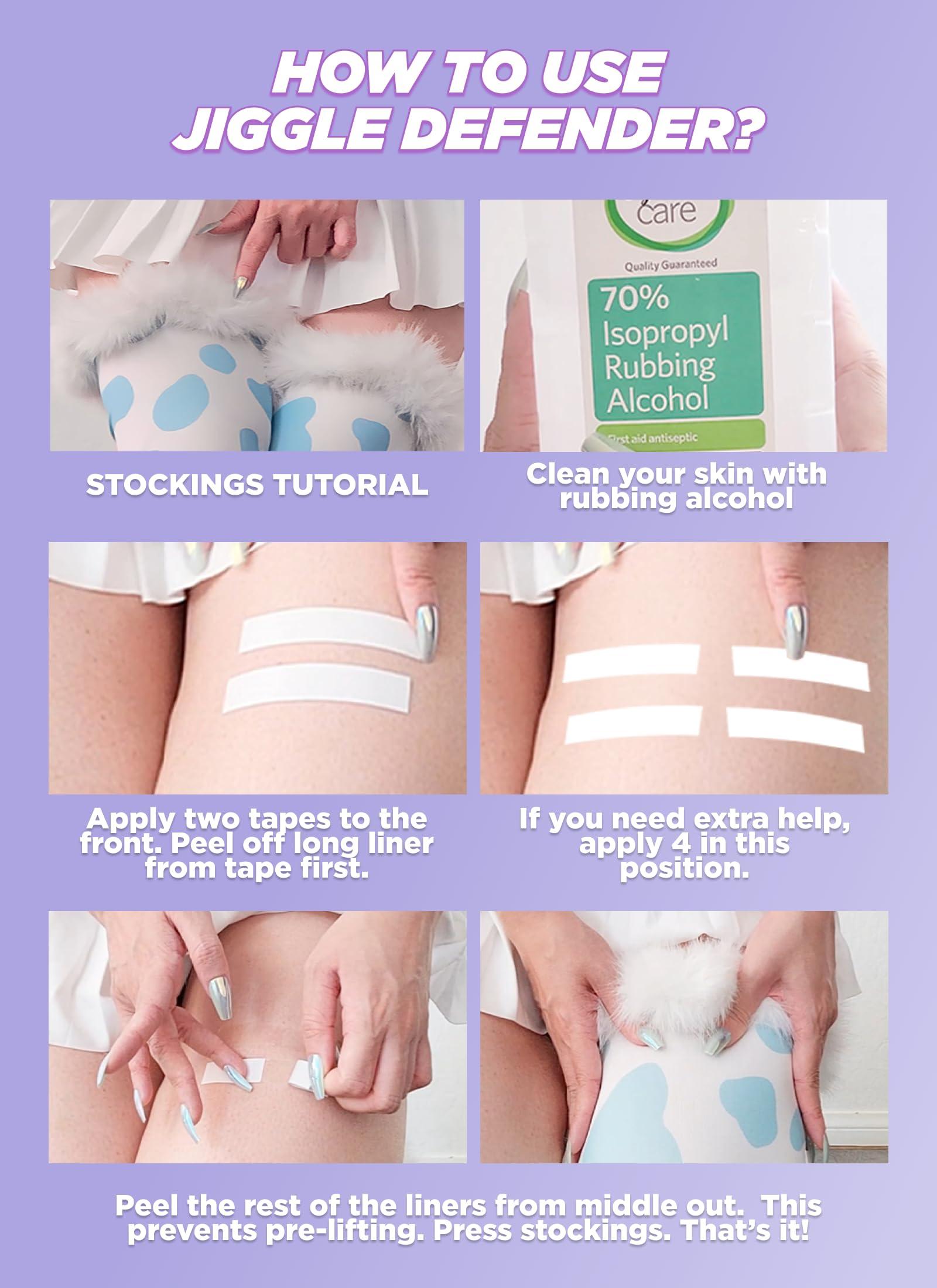 HOW TO USE JIGGLE DEFENDER?

care

Quality Guaranteed

70% Isopropyl Rubbing Alcohol

First aid antiseptic

STOCKINGS TUTORIAL

Clean your skin with rubbing alcohol

Apply two tapes to the front. Peel off long liner from tape first.

If you need extra help, apply 4 in this position.

Peel the rest of the liners from middle out. This prevents pre-lifting. Press stockings. That's it!