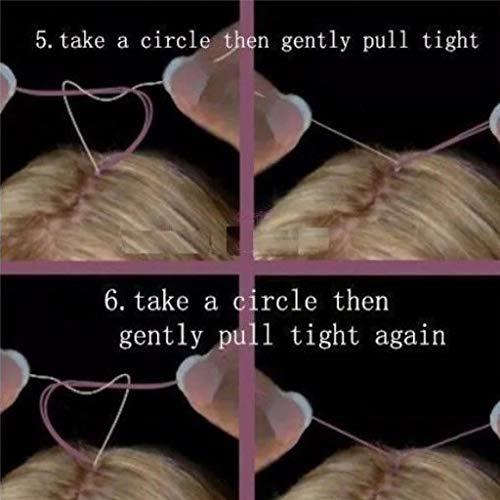 5. take a circle then gently pull tight

6. take a circle then gently pull tight again