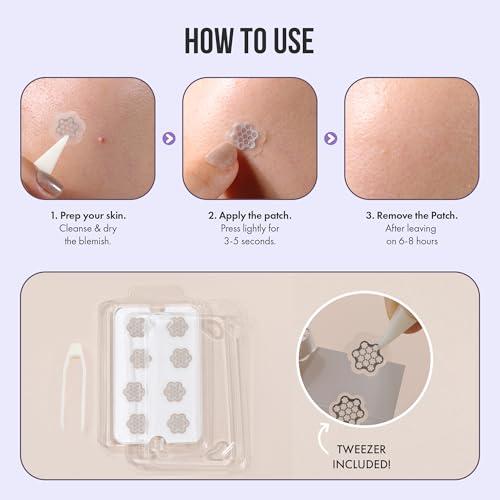 HOW TO USE

1. Prep your skin.
Cleanse & dry the blemish.

2. Apply the patch.
Press lightly for 3-5 seconds.

3. Remove the Patch.
After leaving on 6-8 hours

TWEEZER INCLUDED!