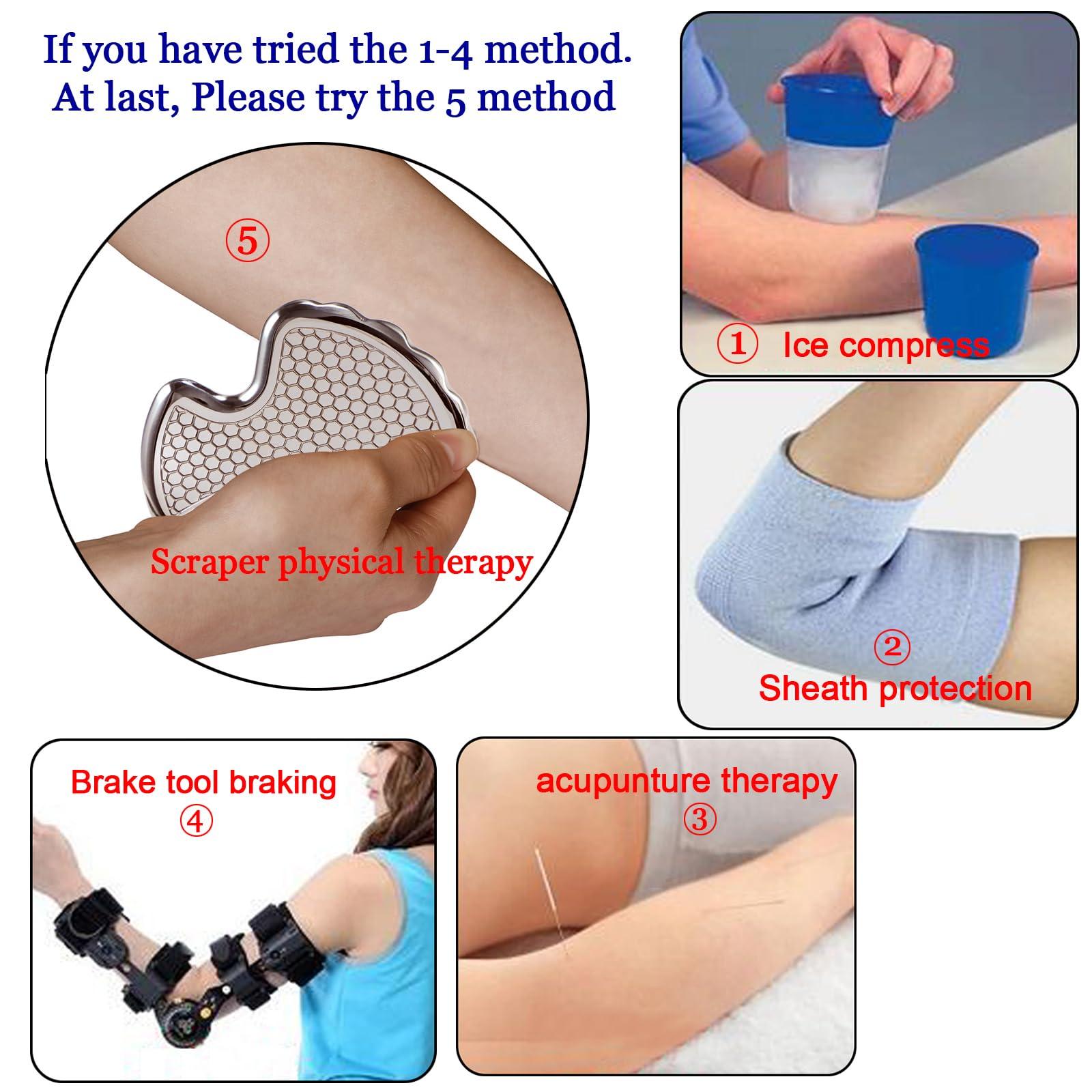 If you have tried the 1-4 method.
At last, Please try the 5 method

⑤

Scraper physical therapy

① Ice compress

②
Sheath protection

Brake tool braking
④

acupunture therapy
③