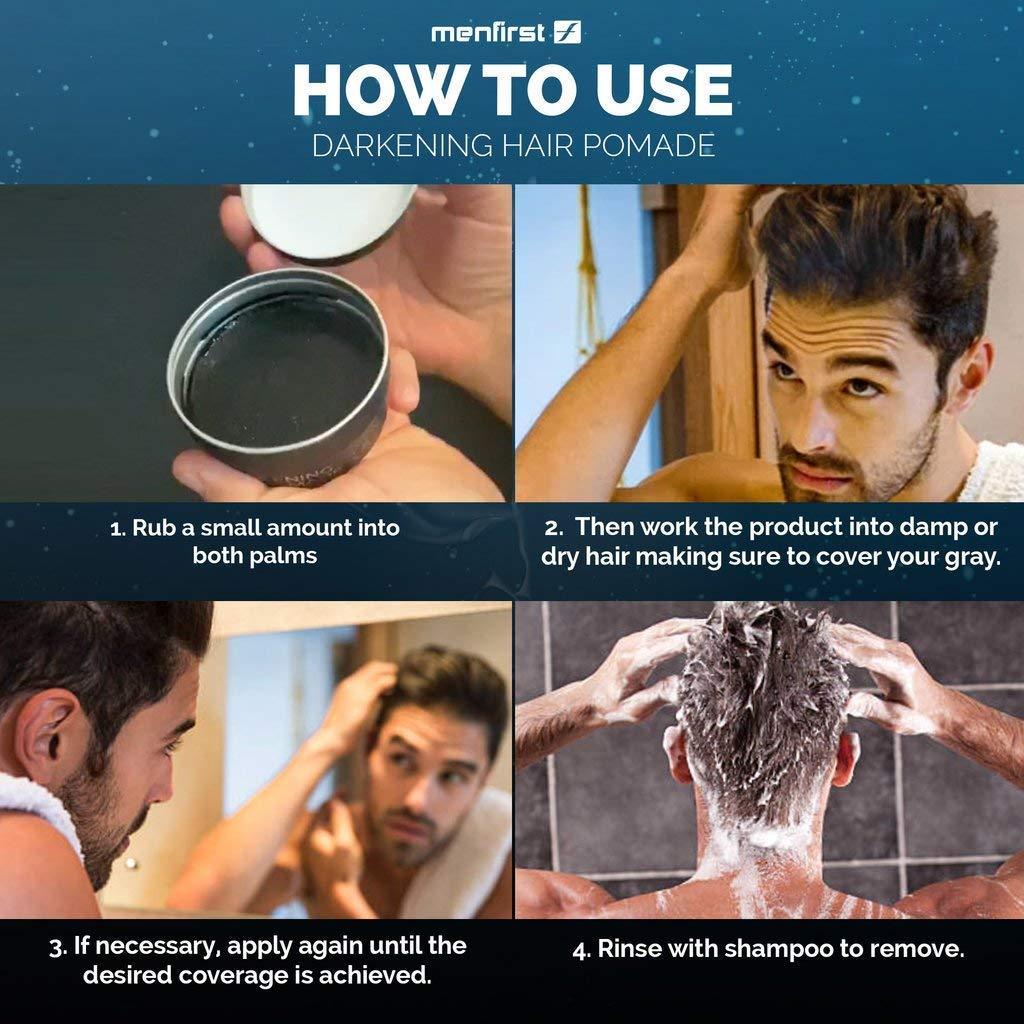 menfirst

HOW TO USE

DARKENING HAIR POMADE

1. Rub a small amount into both palms

2. Then work the product into damp or dry hair making sure to cover your gray.

3. If necessary, apply again until the desired coverage is achieved.

4. Rinse with shampoo to remove.