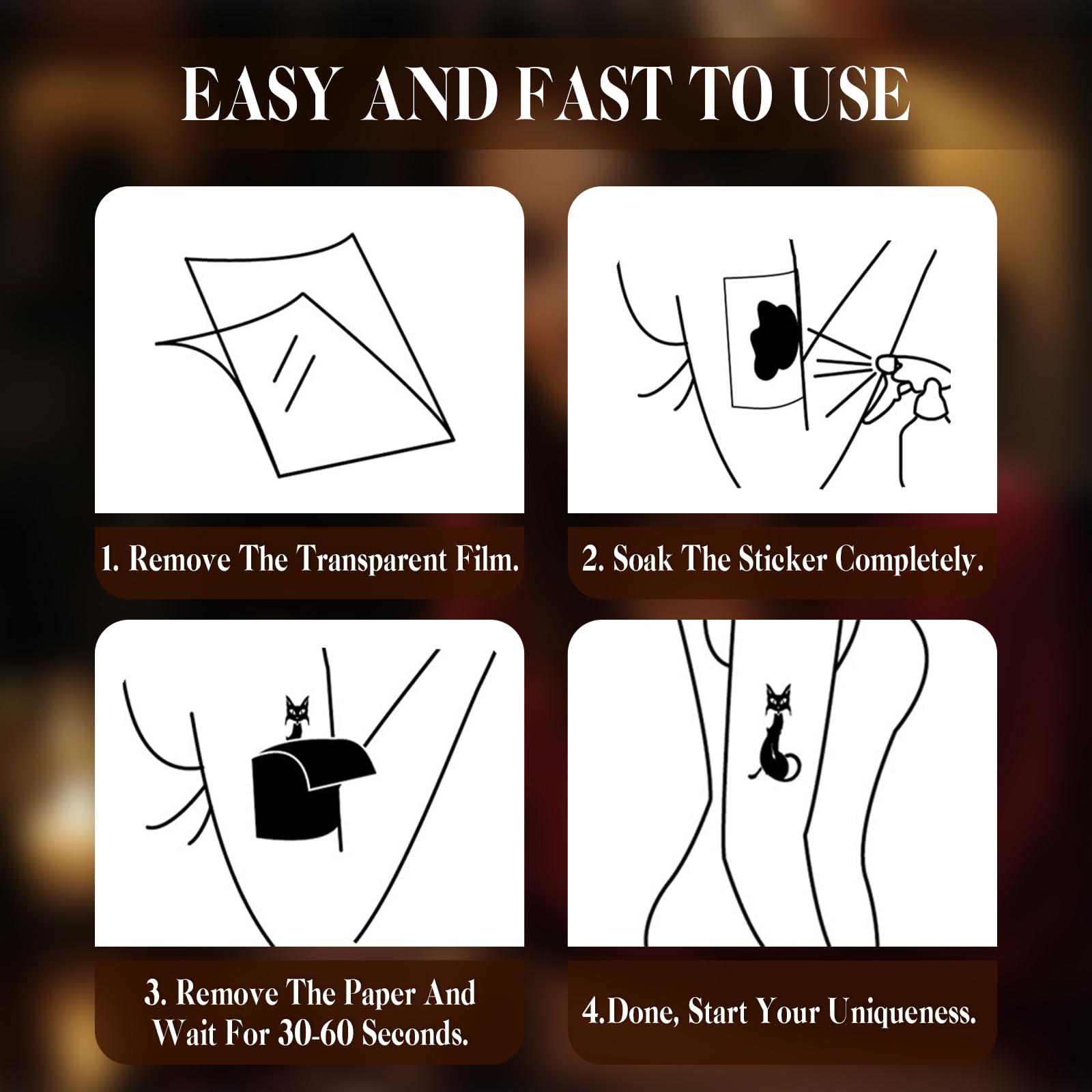 EASY AND FAST TO USE

1. Remove The Transparent Film.

2. Soak The Sticker Completely.

3. Remove The Paper And Wait For 30-60 Seconds.

4.Done, Start Your Uniqueness.