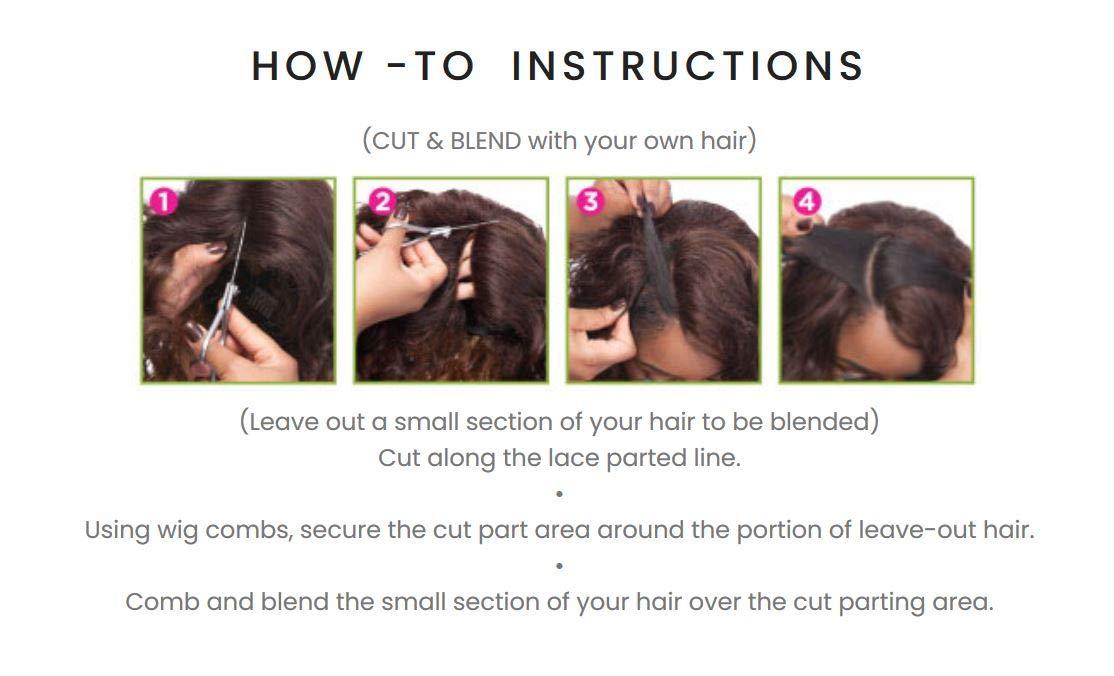 HOW -TO INSTRUCTIONS

(CUT & BLEND with your own hair)

1

2

3

4

(Leave out a small section of your hair to be blended)
Cut along the lace parted line.
•
Using wig combs, secure the cut part area around the portion of leave-out hair.
•
Comb and blend the small section of your hair over the cut parting area.