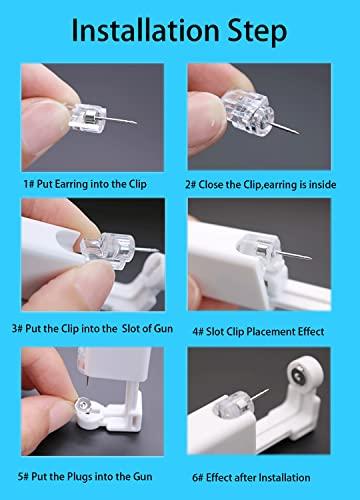 Installation Step

1# Put Earring into the Clip

2# Close the Clip,earring is inside

3# Put the Clip into the Slot of Gun

4# Slot Clip Placement Effect

5# Put the Plugs into the Gun

6# Effect after Installation