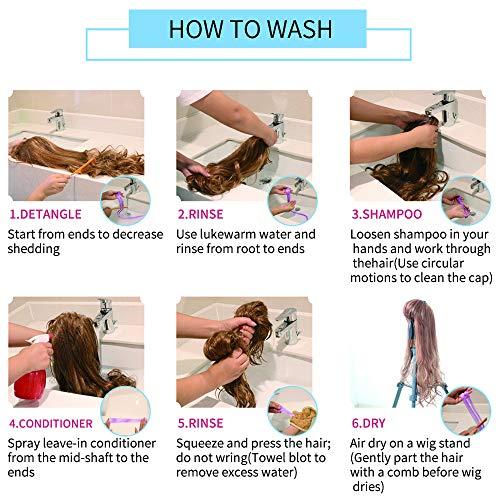 HOW TO WASH

1.DETANGLE
Start from ends to decrease shedding

2.RINSE
Use lukewarm water and rinse from root to ends

3.SHAMPOO
Loosen shampoo in your hands and work through thehair(Use circular motions to clean the cap)

4.CONDITIONER
Spray leave-in conditioner from the mid-shaft to the ends

5.RINSE
Squeeze and press the hair; do not wring(Towel blot to remove excess water)

6.DRY
Air dry on a wig stand (Gently part the hair with a comb before wig dries)