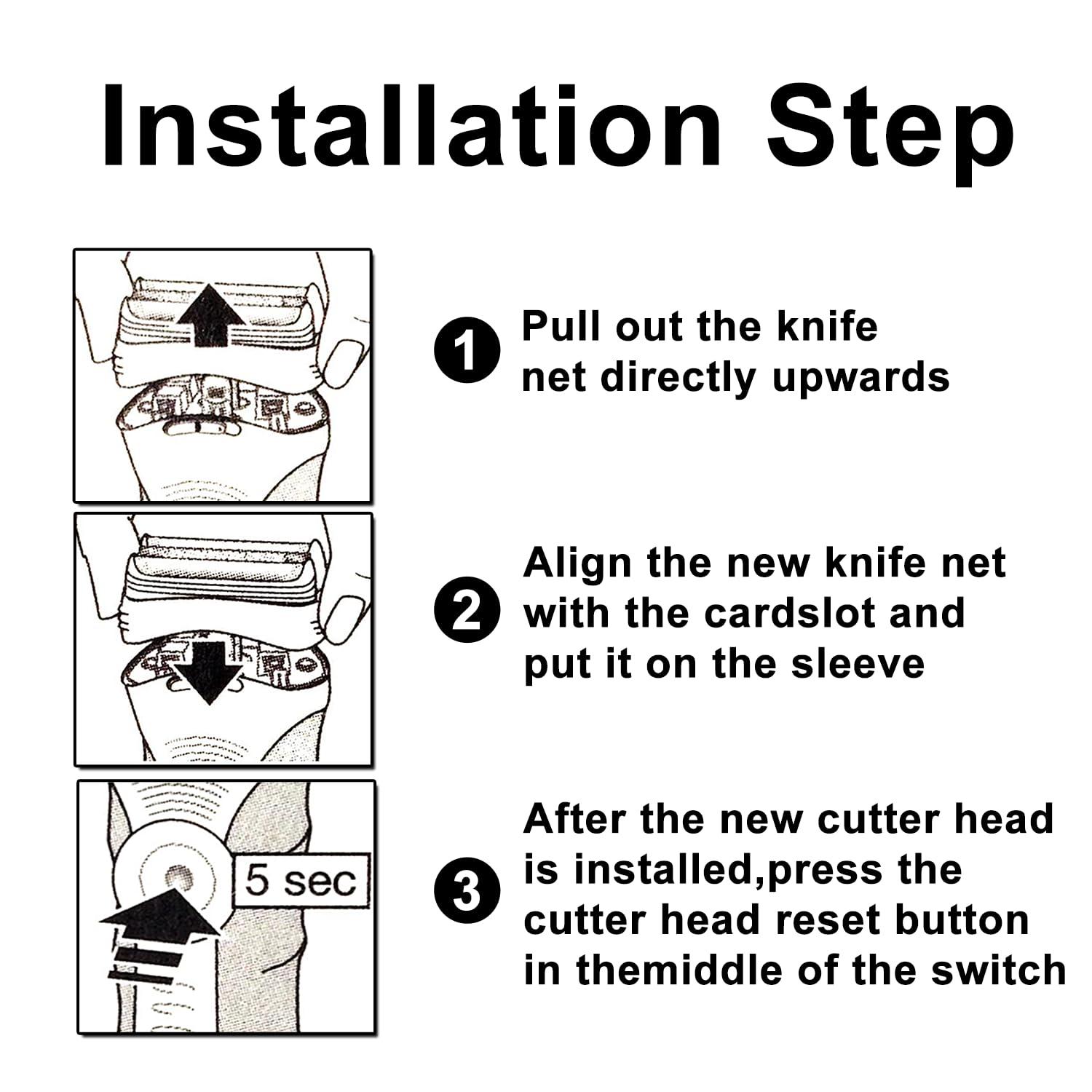 Installation Step

1 Pull out the knife net directly upwards

2 Align the new knife net with the cardslot and put it on the sleeve

5 sec

3 After the new cutter head is installed,press the cutter head reset button in themiddle of the switch