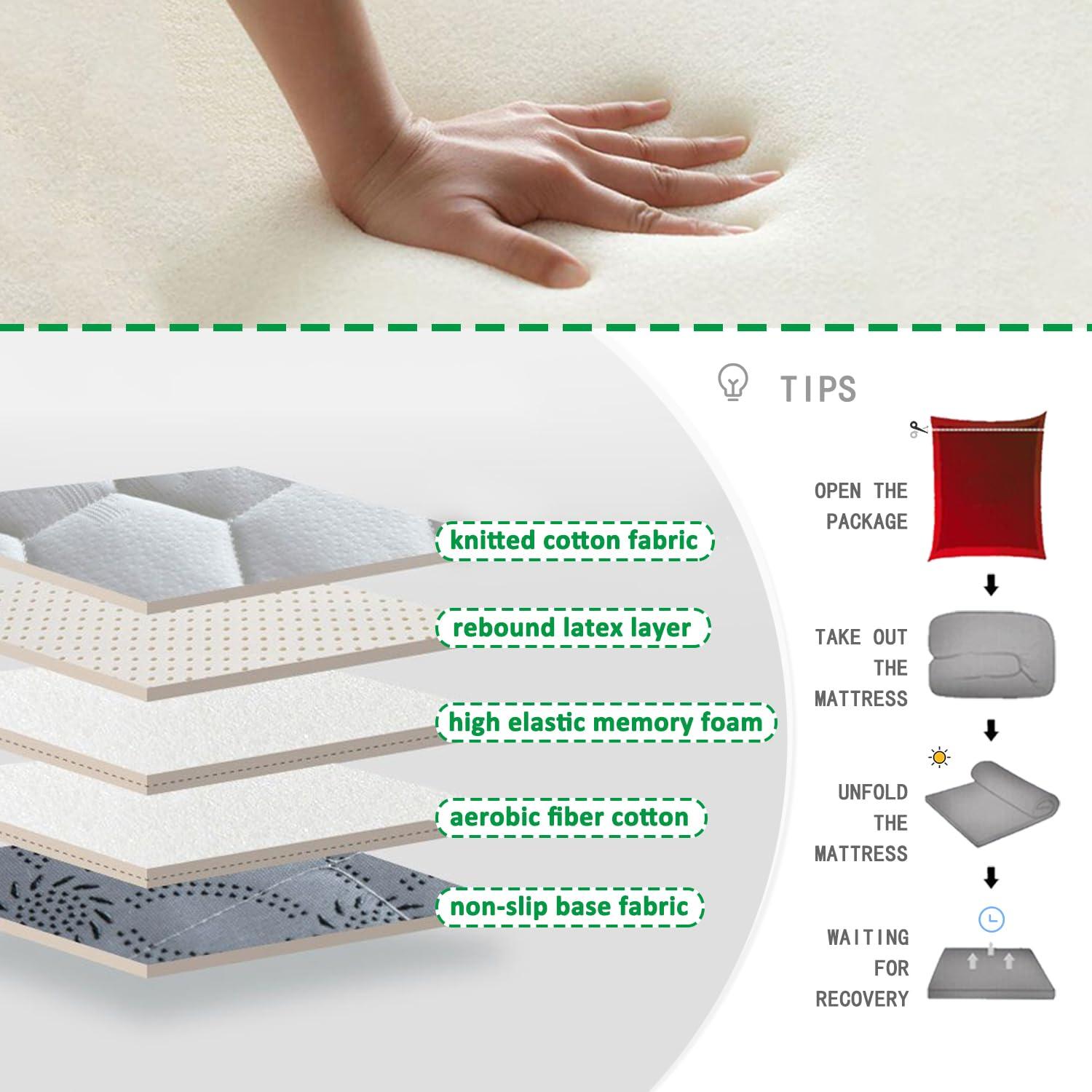 knitted cotton fabric

rebound latex layer

high elastic memory foam

aerobic fiber cotton

non-slip base fabric

TIPS

OPEN THE PACKAGE

TAKE OUT THE MATTRESS

UNFOLD THE MATTRESS

WAITING FOR RECOVERY