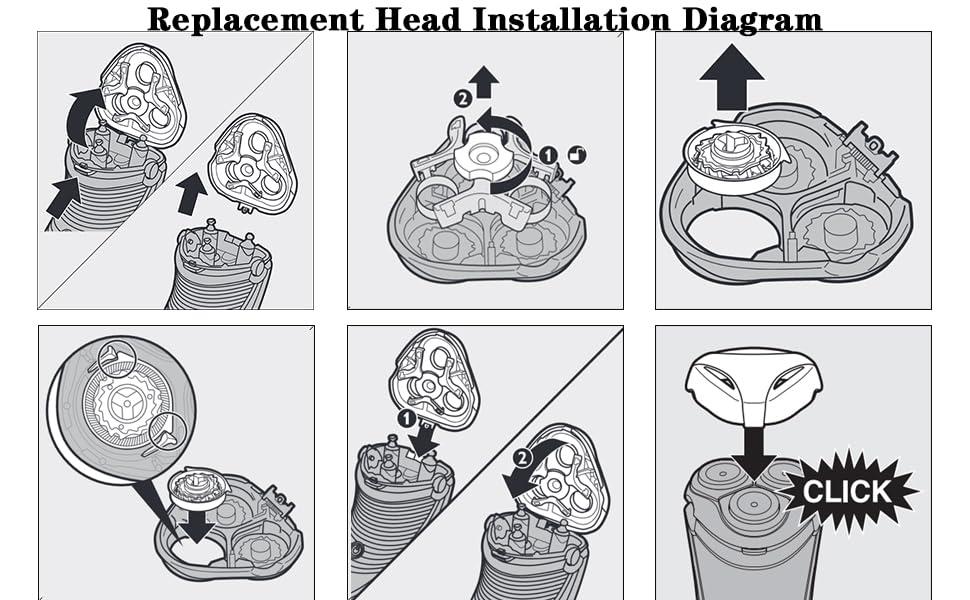 Replacement Head Installation Diagram

2
1

1
2

CLICK