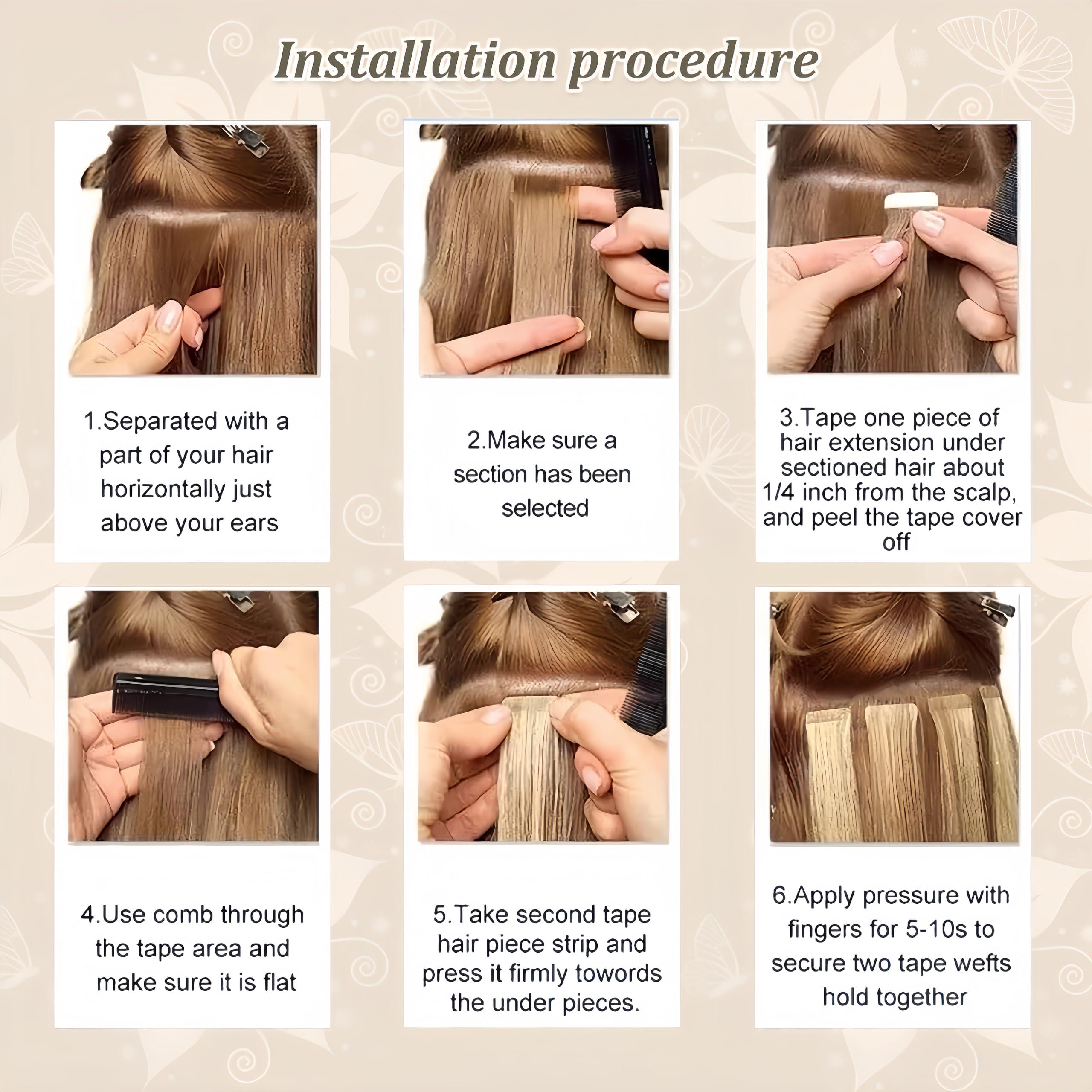 Installation procedure

1.Separated with a part of your hair horizontally just above your ears

2.Make sure a section has been selected

3.Tape one piece of hair extension under sectioned hair about 1/4 inch from the scalp, and peel the tape cover off

4.Use comb through the tape area and make sure it is flat

5.Take second tape hair piece strip and press it firmly towords the under pieces.

6.Apply pressure with fingers for 5-10s to secure two tape wefts hold together