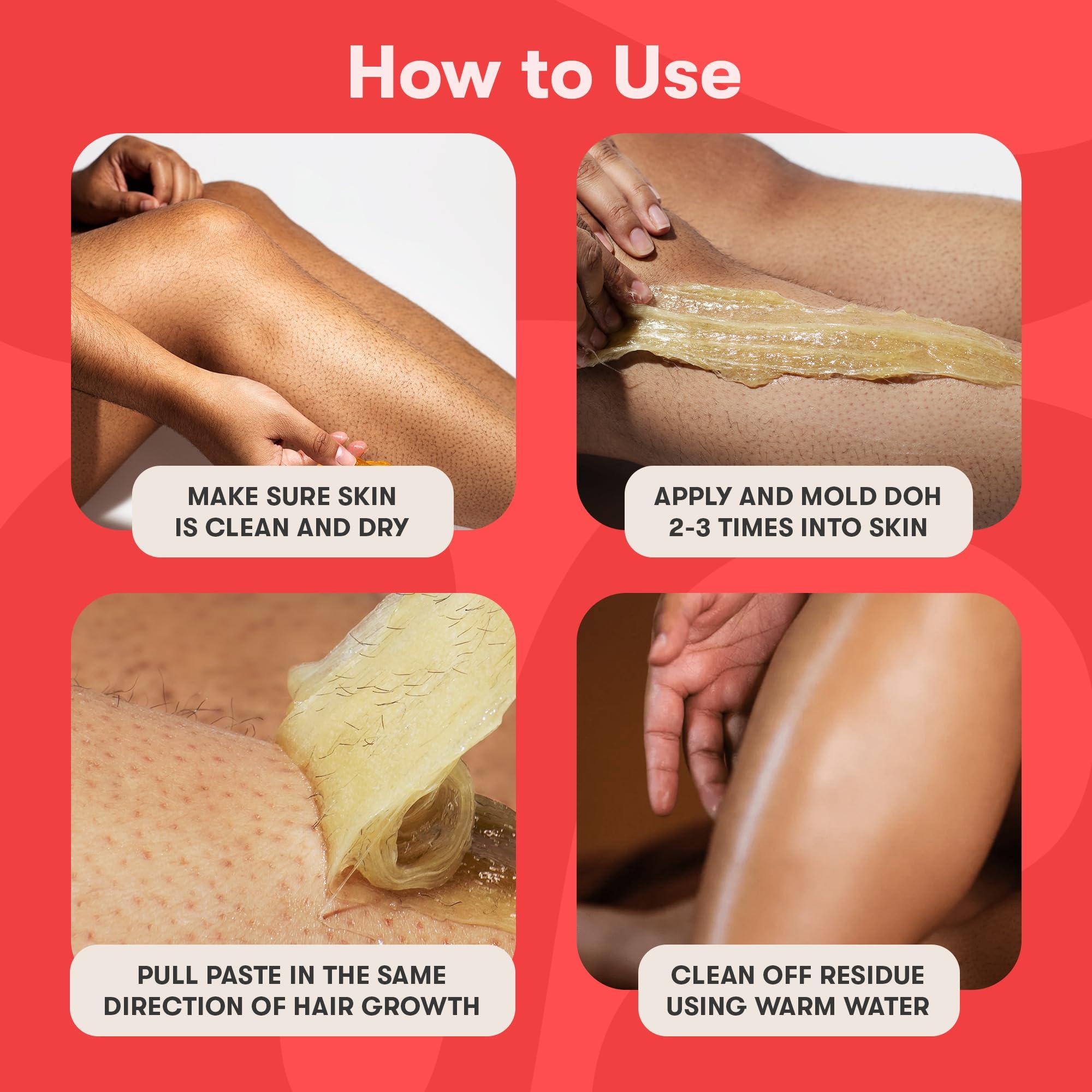 How to Use

MAKE SURE SKIN IS CLEAN AND DRY

APPLY AND MOLD DOH 2-3 TIMES INTO SKIN

PULL PASTE IN THE SAME DIRECTION OF HAIR GROWTH

CLEAN OFF RESIDUE USING WARM WATER