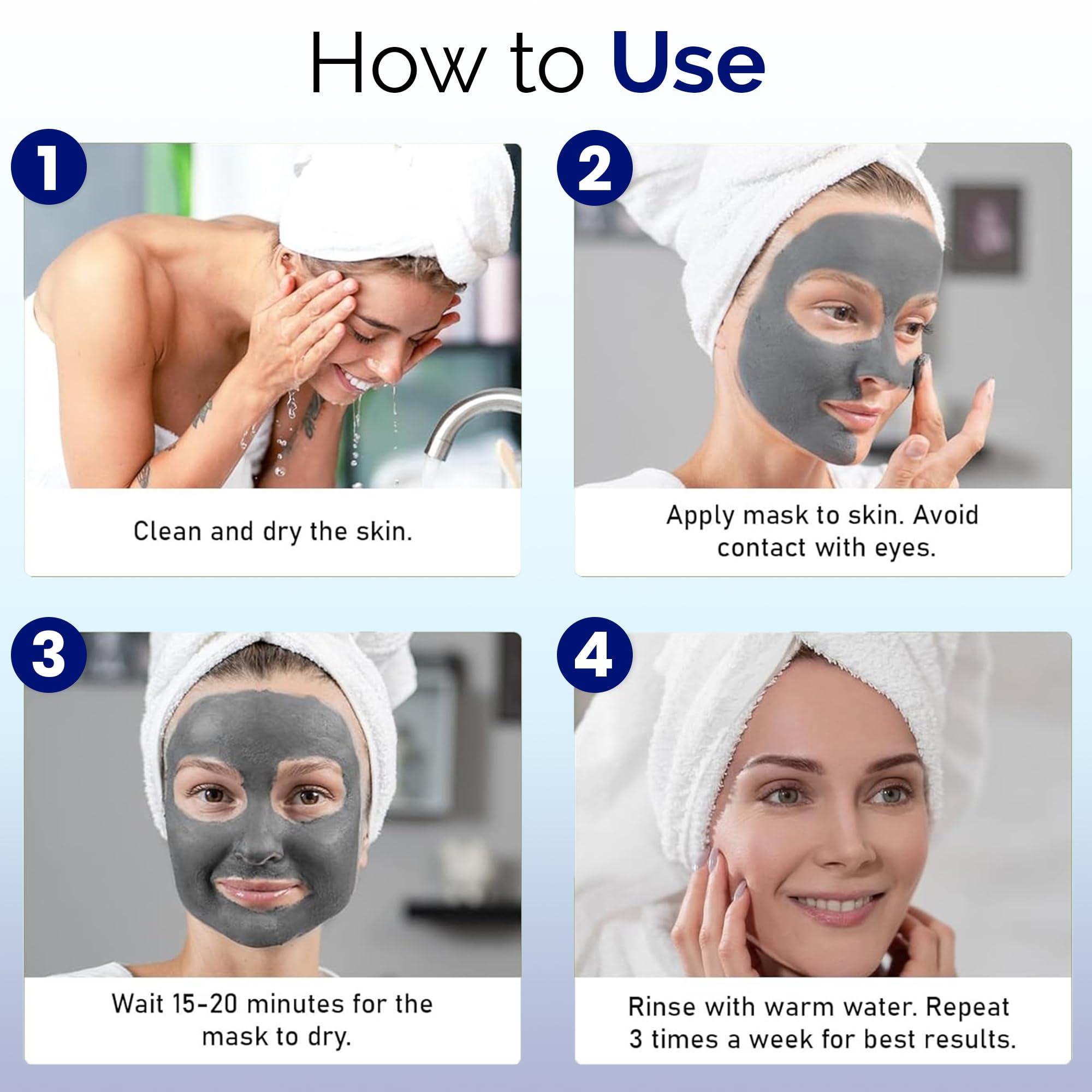 How to Use

1

Clean and dry the skin.

2

Apply mask to skin. Avoid contact with eyes.

3

Wait 15-20 minutes for the mask to dry.

4

Rinse with warm water. Repeat 3 times a week for best results.