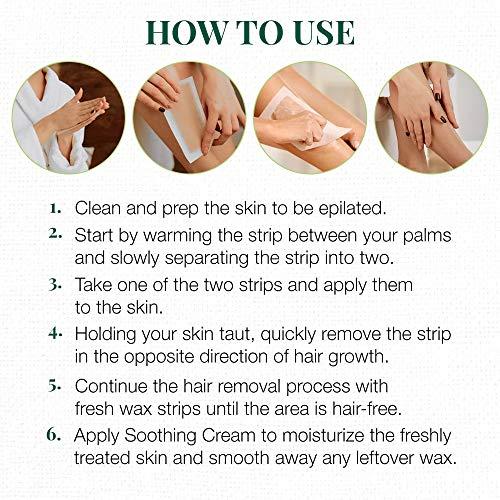 HOW TO USE

1. Clean and prep the skin to be epilated.
2. Start by warming the strip between your palms and slowly separating the strip into two.
3. Take one of the two strips and apply them to the skin.
4. Holding your skin taut, quickly remove the strip in the opposite direction of hair growth.
5. Continue the hair removal process with fresh wax strips until the area is hair-free.
6. Apply Soothing Cream to moisturize the freshly treated skin and smooth away any leftover wax.