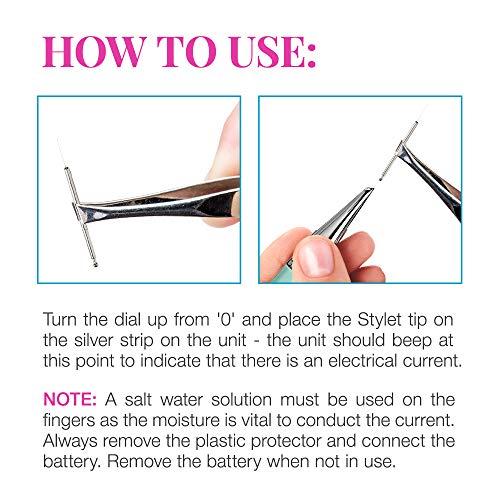 HOW TO USE:

Turn the dial up from '0' and place the Stylet tip on the silver strip on the unit - the unit should beep at this point to indicate that there is an electrical current.

NOTE: A salt water solution must be used on the fingers as the moisture is vital to conduct the current. Always remove the plastic protector and connect the battery. Remove the battery when not in use.