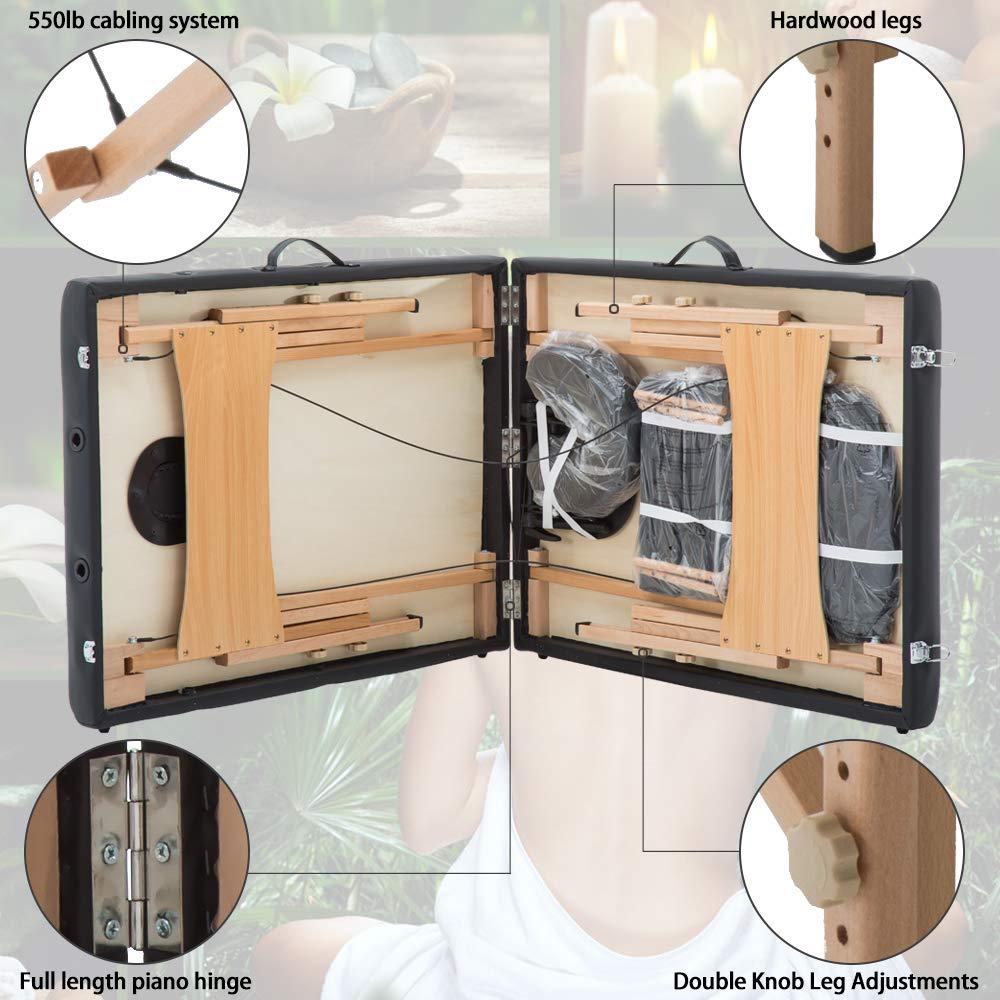 550lb cabling system

Hardwood legs

Full length piano hinge

Double Knob Leg Adjustments