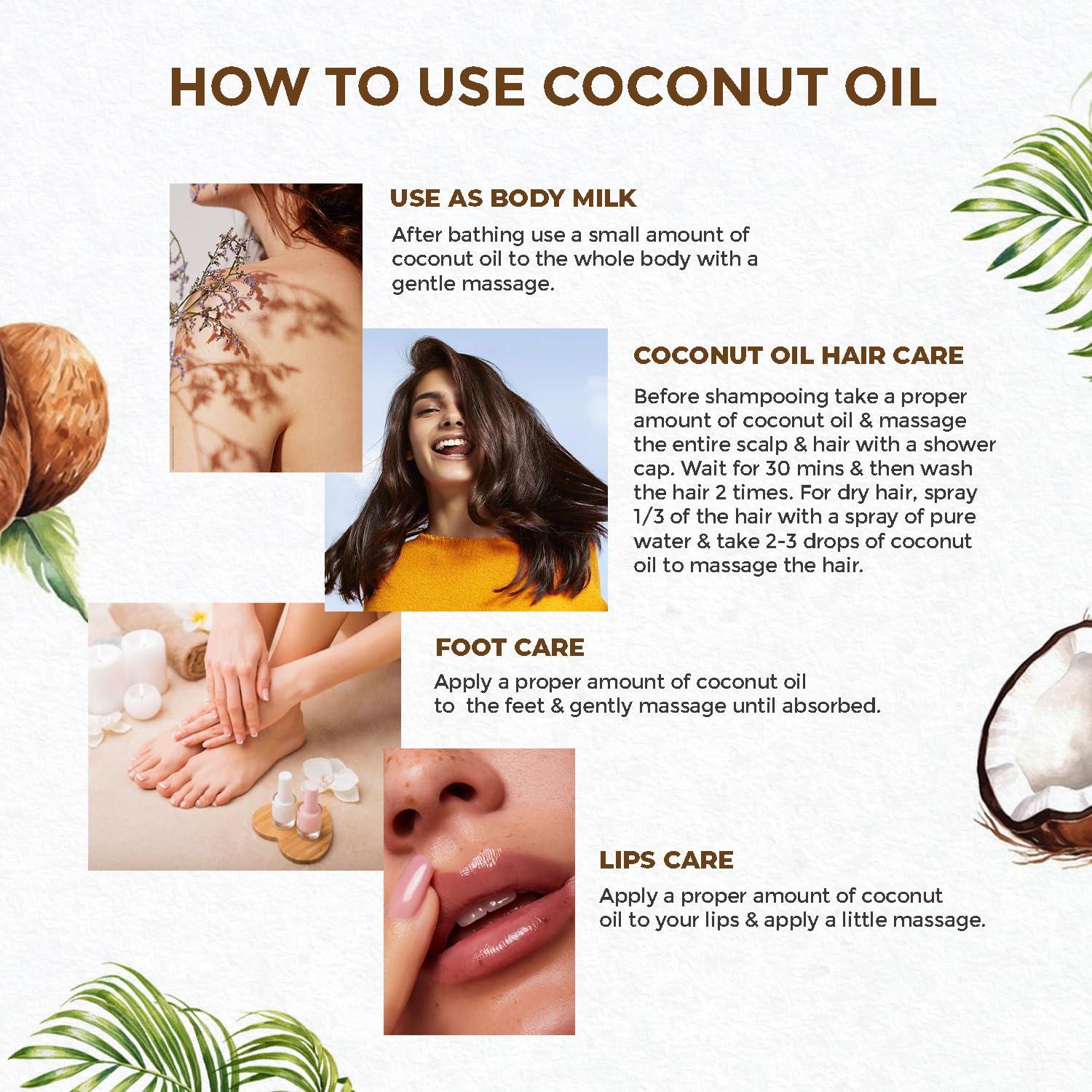 HOW TO USE COCONUT OIL

USE AS BODY MILK

After bathing use a small amount of coconut oil to the whole body with a gentle massage.

COCONUT OIL HAIR CARE

Before shampooing take a proper amount of coconut oil & massage the entire scalp & hair with a shower cap. Wait for 30 mins & then wash the hair 2 times. For dry hair, spray 1/3 of the hair with a spray of pure water & take 2-3 drops of coconut oil to massage the hair.

FOOT CARE

Apply a proper amount of coconut oil to  the feet & gently massage until absorbed.

LIPS CARE

Apply a proper amount of coconut oil to your lips & apply a little massage.