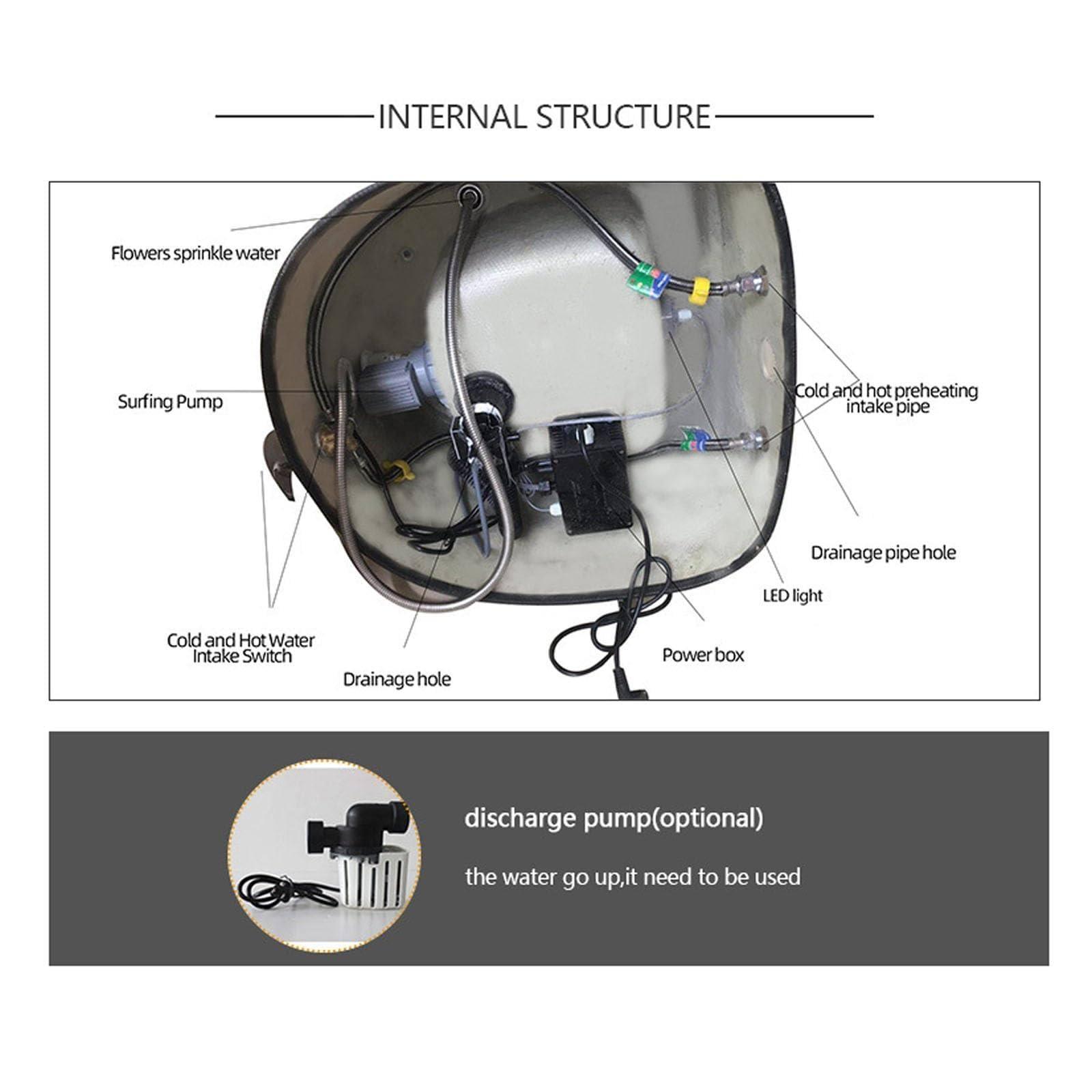 INTERNAL STRUCTURE

Flowers sprinkle water

Surfing Pump

Cold and hot preheating intake pipe

Drainage pipe hole

LED light

Cold and Hot Water Intake Switch

Drainage hole

Power box

discharge pump(optional)

the water go up,it need to be used