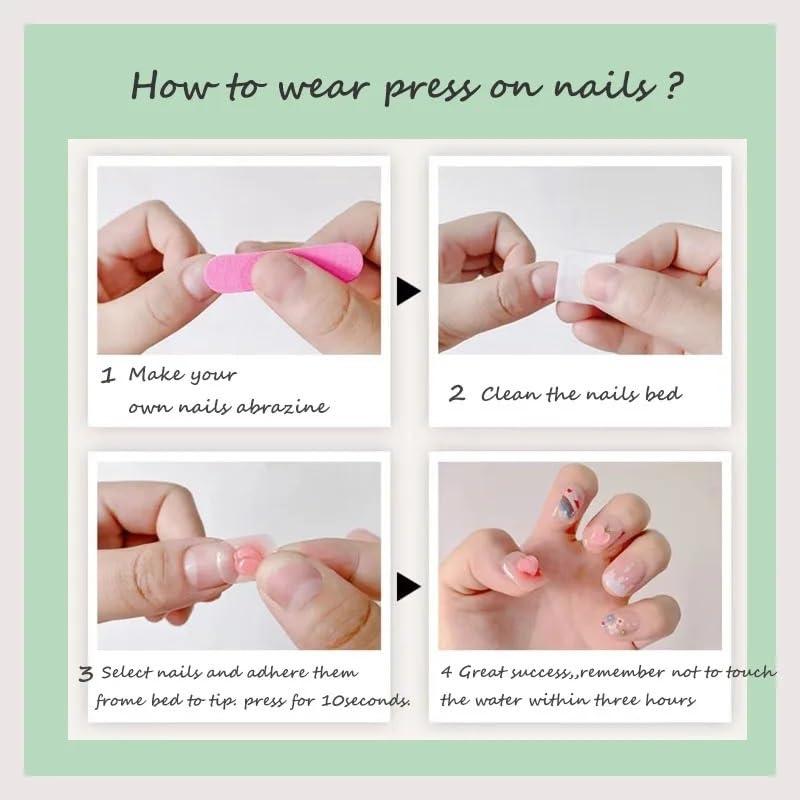 How to wear press on nails ?

1 Make your own nails abrazine

2 Clean the nails bed

3 Select nails and adhere them frome bed to tip. press for 10seconds.

4 Great success,,remember not to touch the water within three hours