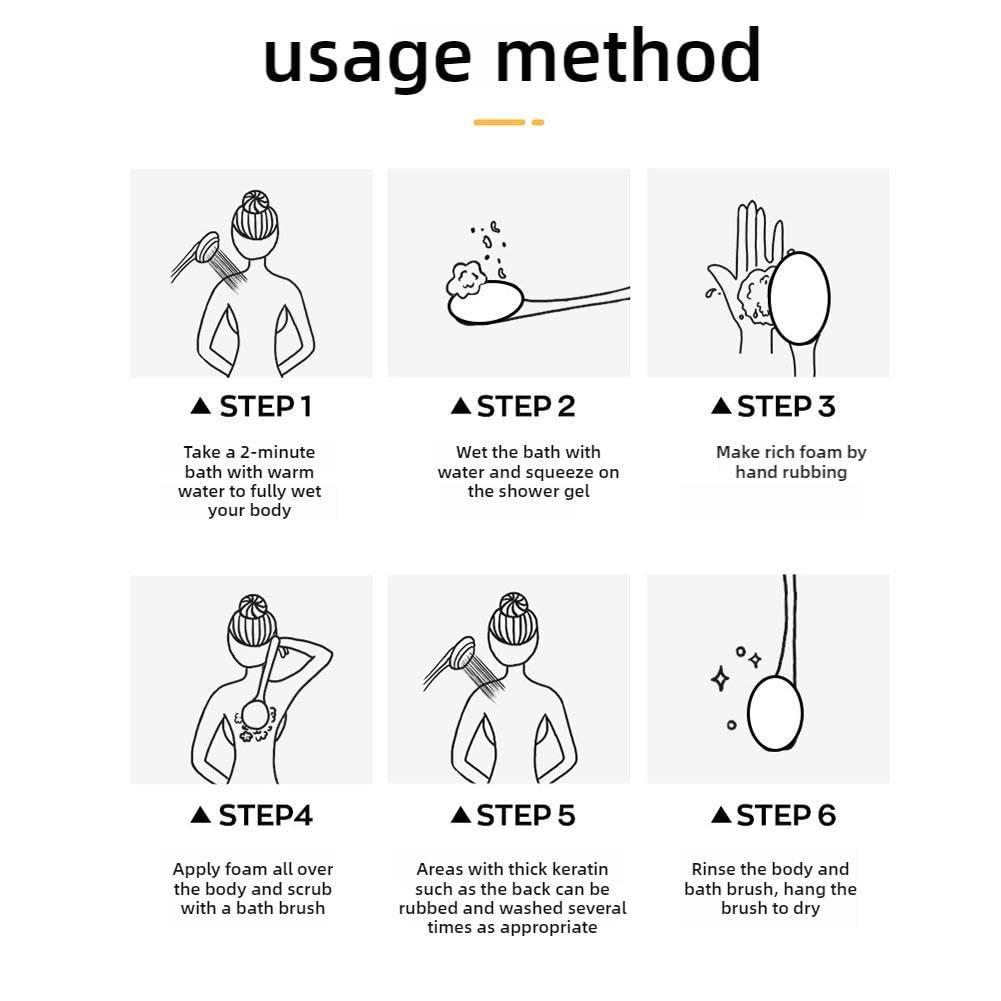 usage method

▲ STEP 1

Take a 2-minute bath with warm water to fully wet your body

▲ STEP 2

Wet the bath with water and squeeze on the shower gel

▲ STEP 3

Make rich foam by hand rubbing

▲ STEP4

Apply foam all over the body and scrub with a bath brush

▲ STEP 5

Areas with thick keratin such as the back can be rubbed and washed several times as appropriate

▲ STEP 6

Rinse the body and bath brush, hang the brush to dry