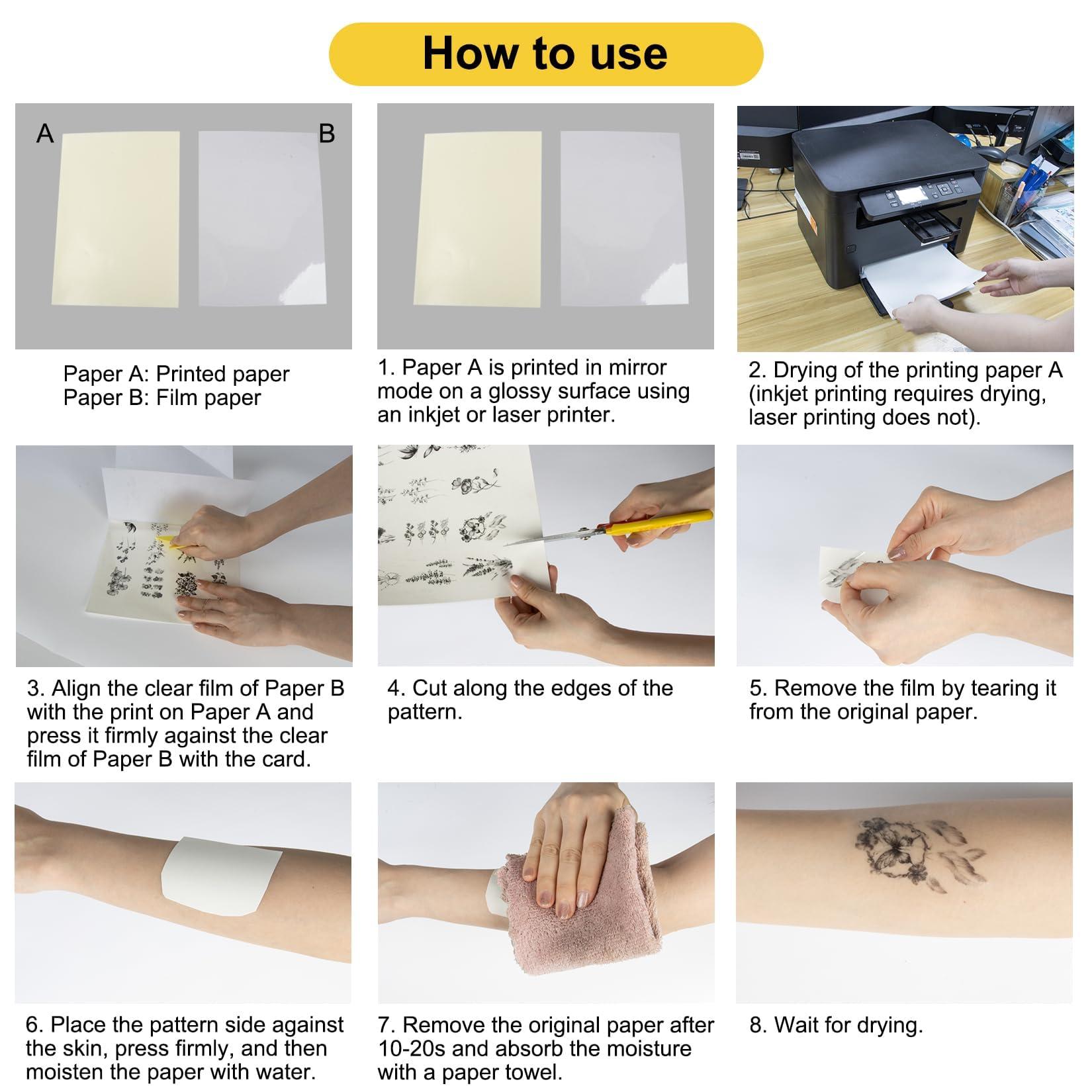 How to use

A

B

Paper A: Printed paper
Paper B: Film paper

1. Paper A is printed in mirror mode on a glossy surface using an inkjet or laser printer.

2. Drying of the printing paper A (inkjet printing requires drying, laser printing does not).

3. Align the clear film of Paper B with the print on Paper A and press it firmly against the clear film of Paper B with the card.

4. Cut along the edges of the pattern.

5. Remove the film by tearing it from the original paper.

6. Place the pattern side against the skin, press firmly, and then moisten the paper with water.

7. Remove the original paper after 10-20s and absorb the moisture with a paper towel.

8. Wait for drying.