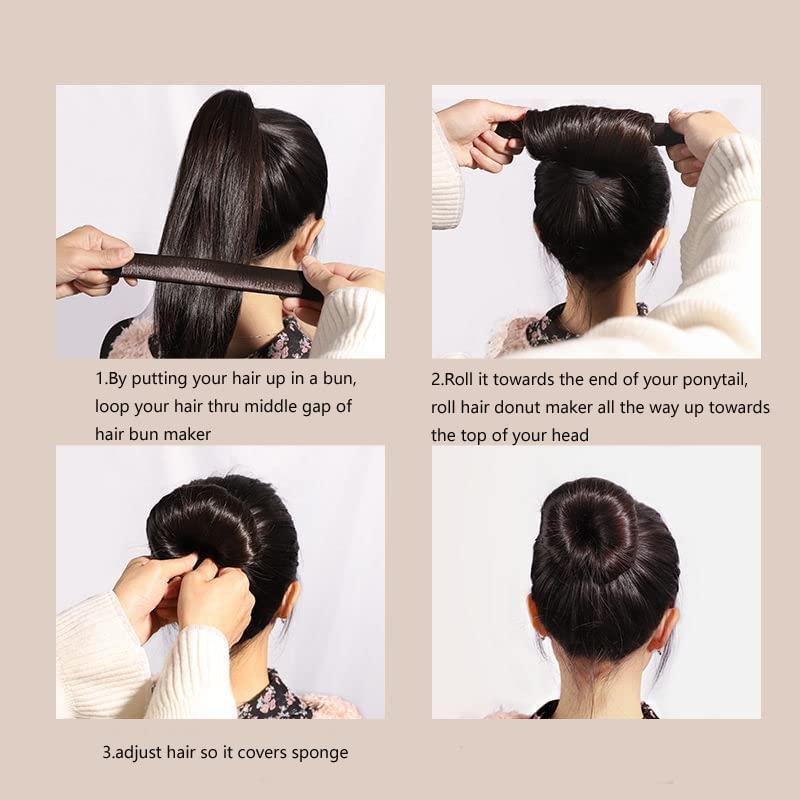 1.By putting your hair up in a bun, loop your hair thru middle gap of hair bun maker

2.Roll it towards the end of your ponytail, roll hair donut maker all the way up towards the top of your head

3.adjust hair so it covers sponge