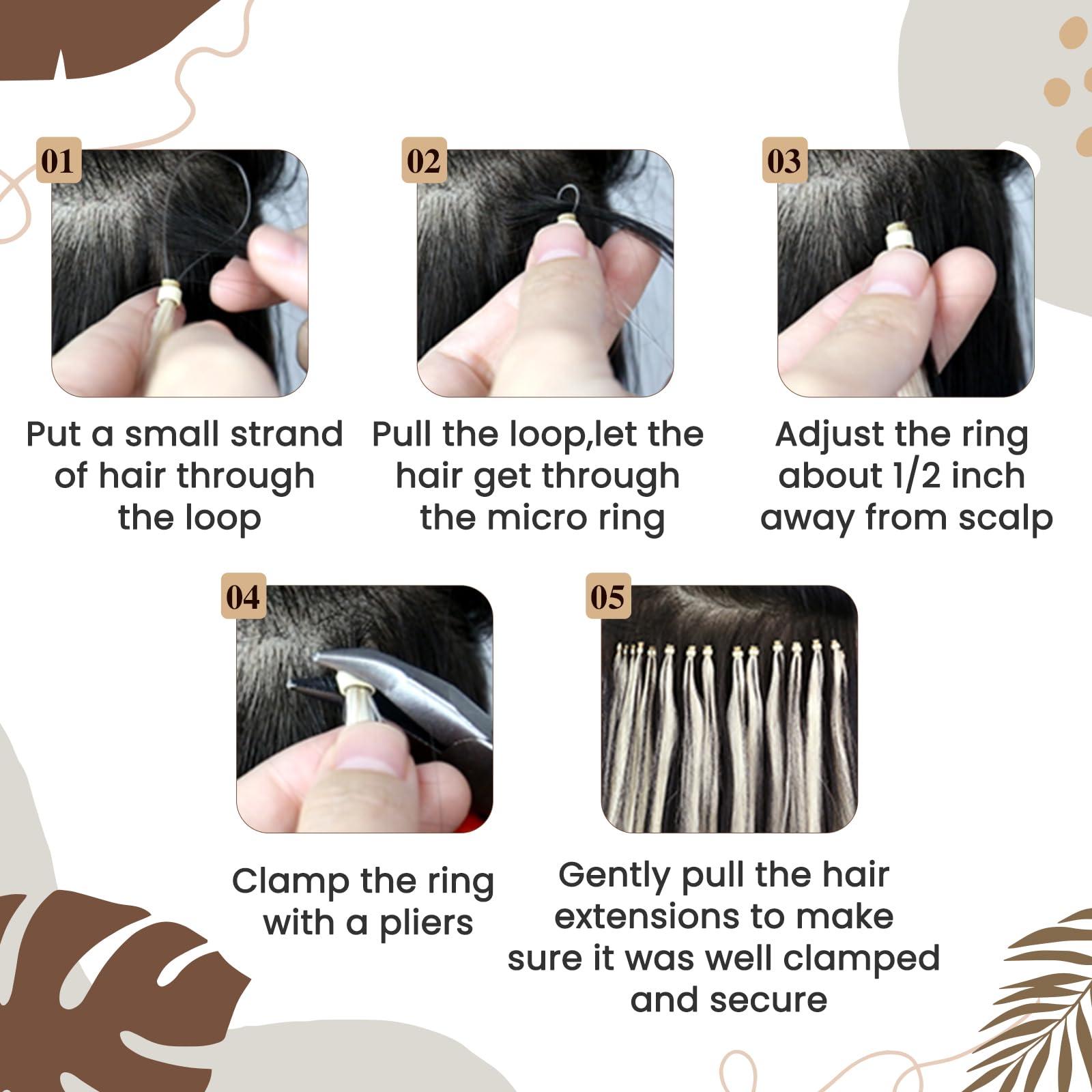 01

Put a small strand of hair through the loop

02

Pull the loop,let the hair get through the micro ring

03

Adjust the ring about 1/2 inch away from scalp

04

Clamp the ring with a pliers

05

Gently pull the hair extensions to make sure it was well clamped and secure