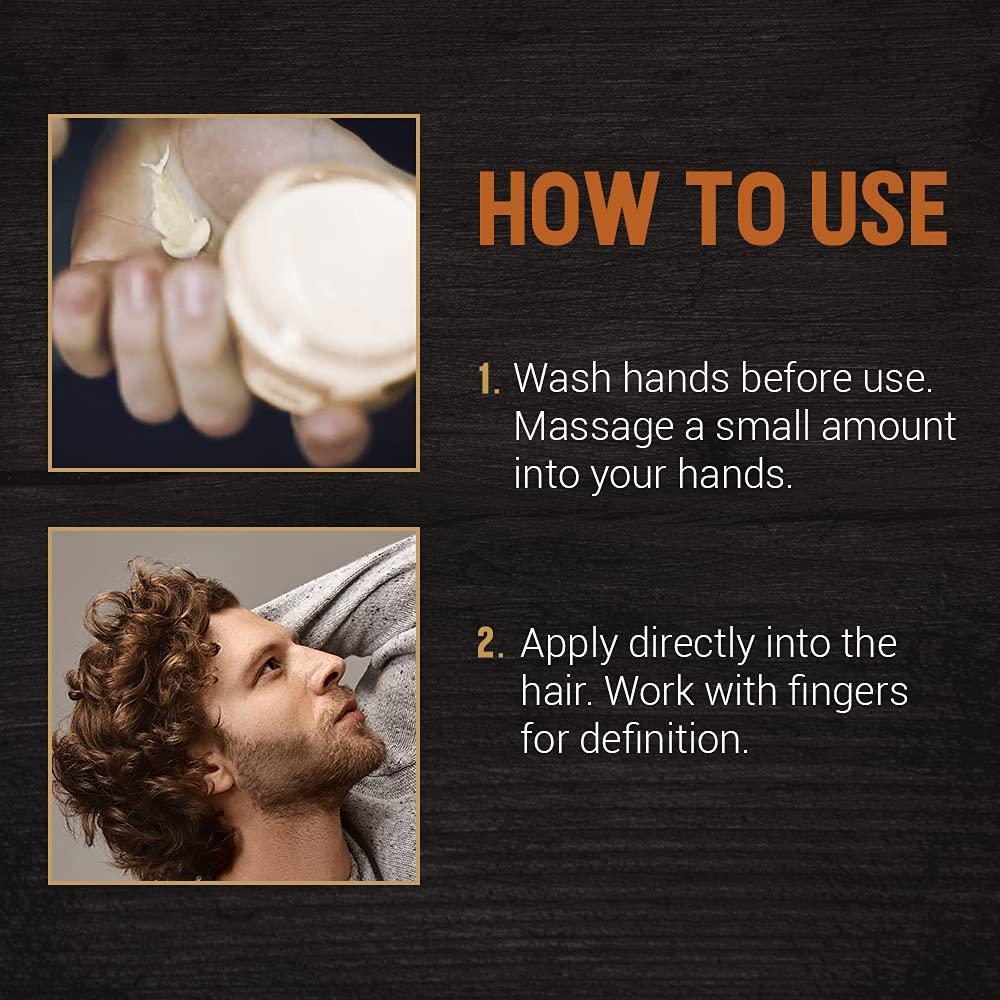 HOW TO USE

1. Wash hands before use. Massage a small amount into your hands.

2. Apply directly into the hair. Work with fingers for definition.