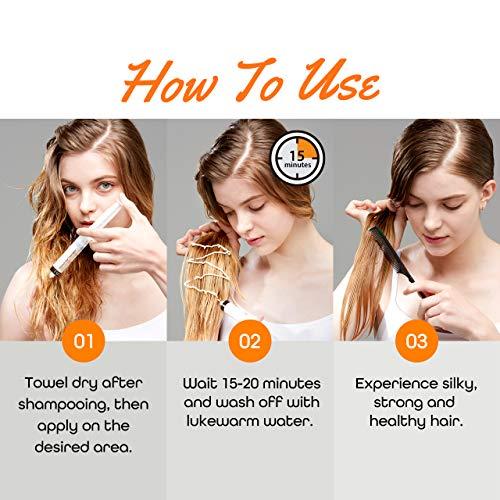 How To Use

15 minutes

01

Towel dry after shampooing, then apply on the desired area.

02

Wait 15-20 minutes and wash off with lukewarm water.

03

Experience silky, strong and healthy hair.