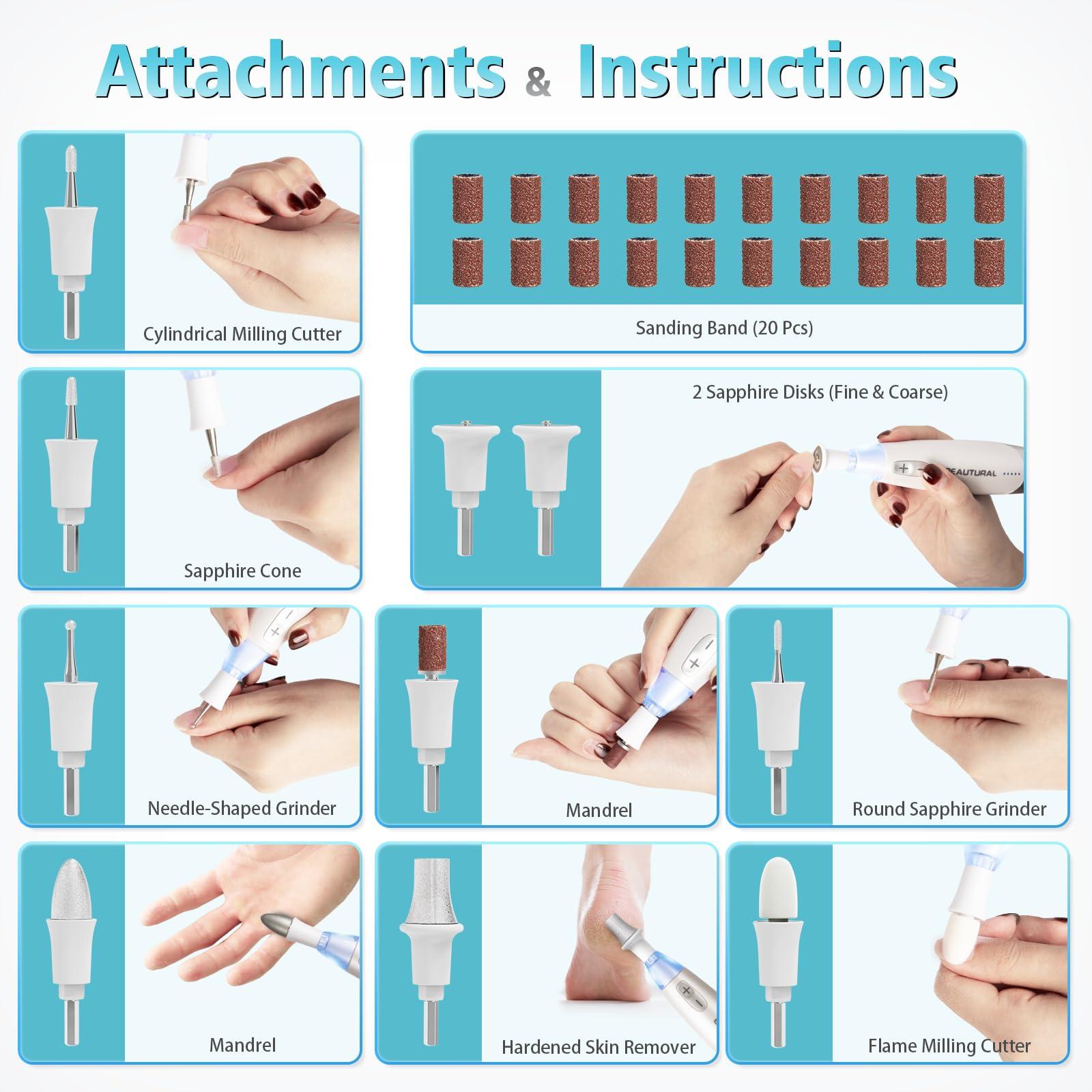 Attachments & Instructions

Cylindrical Milling Cutter

Sanding Band (20 Pcs)

Sapphire Cone

2 Sapphire Disks (Fine & Coarse)

BEAUTURAL

Needle-Shaped Grinder

Mandrel

Round Sapphire Grinder

Mandrel

Hardened Skin Remover

Flame Milling Cutter