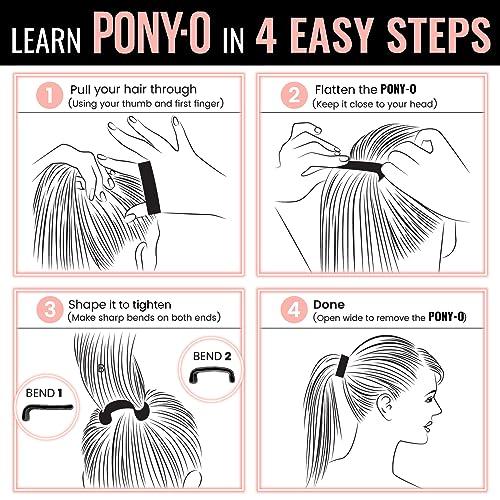 LEARN PONY-O IN 4 EASY STEPS

1 Pull your hair through
(Using your thumb and first finger)

2 Flatten the PONY-O
(Keep it close to your head)

3 Shape it to tighten
(Make sharp bends on both ends)

BEND 1

BEND 2

4 Done
(Open wide to remove the PONY-O)