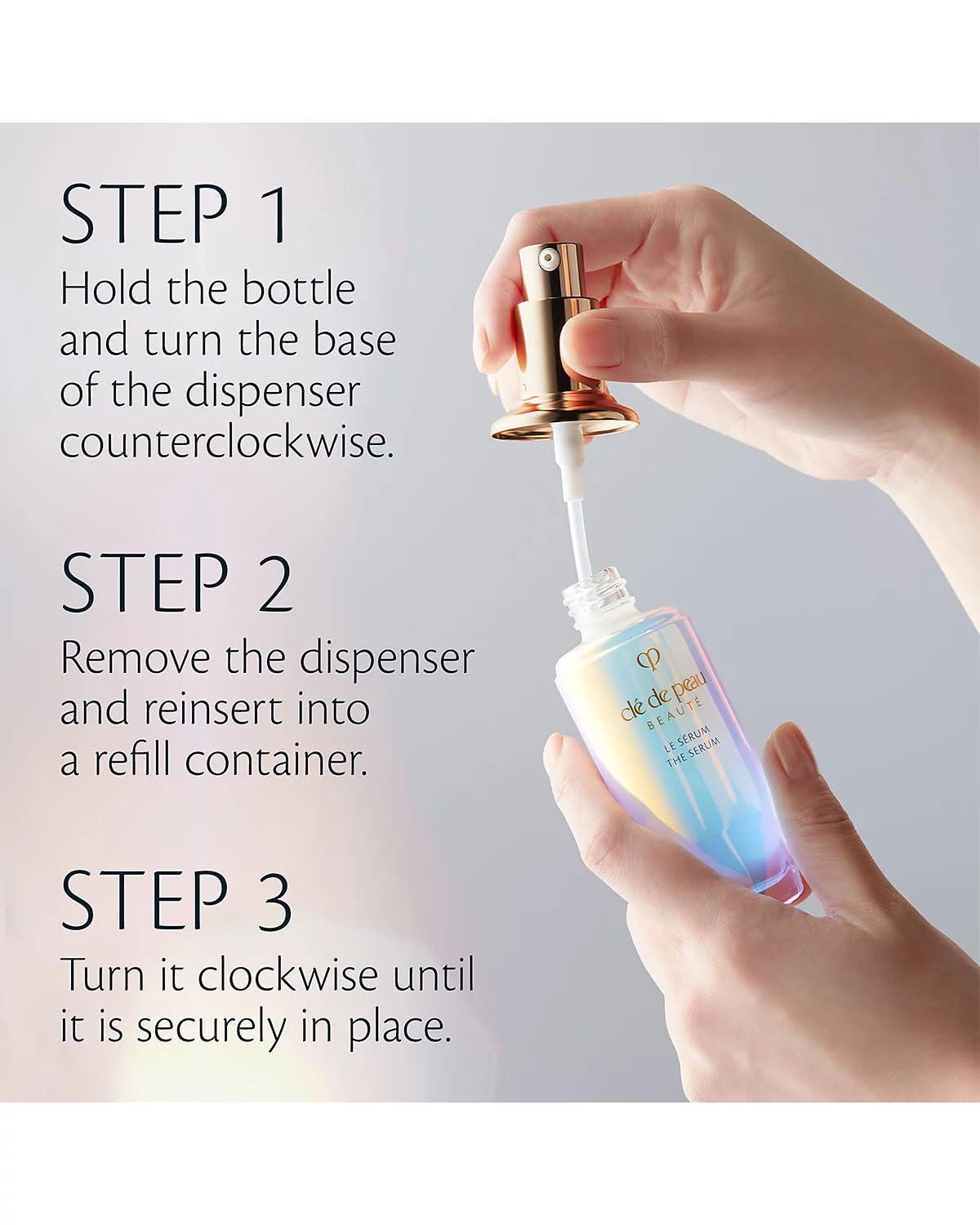 STEP 1
Hold the bottle and turn the base of the dispenser counterclockwise.

STEP 2
Remove the dispenser and reinsert into a refill container.

STEP 3
Turn it clockwise until it is securely in place.

clé de peau
BEAUTÉ
LE SÉRUM
THE SERUM