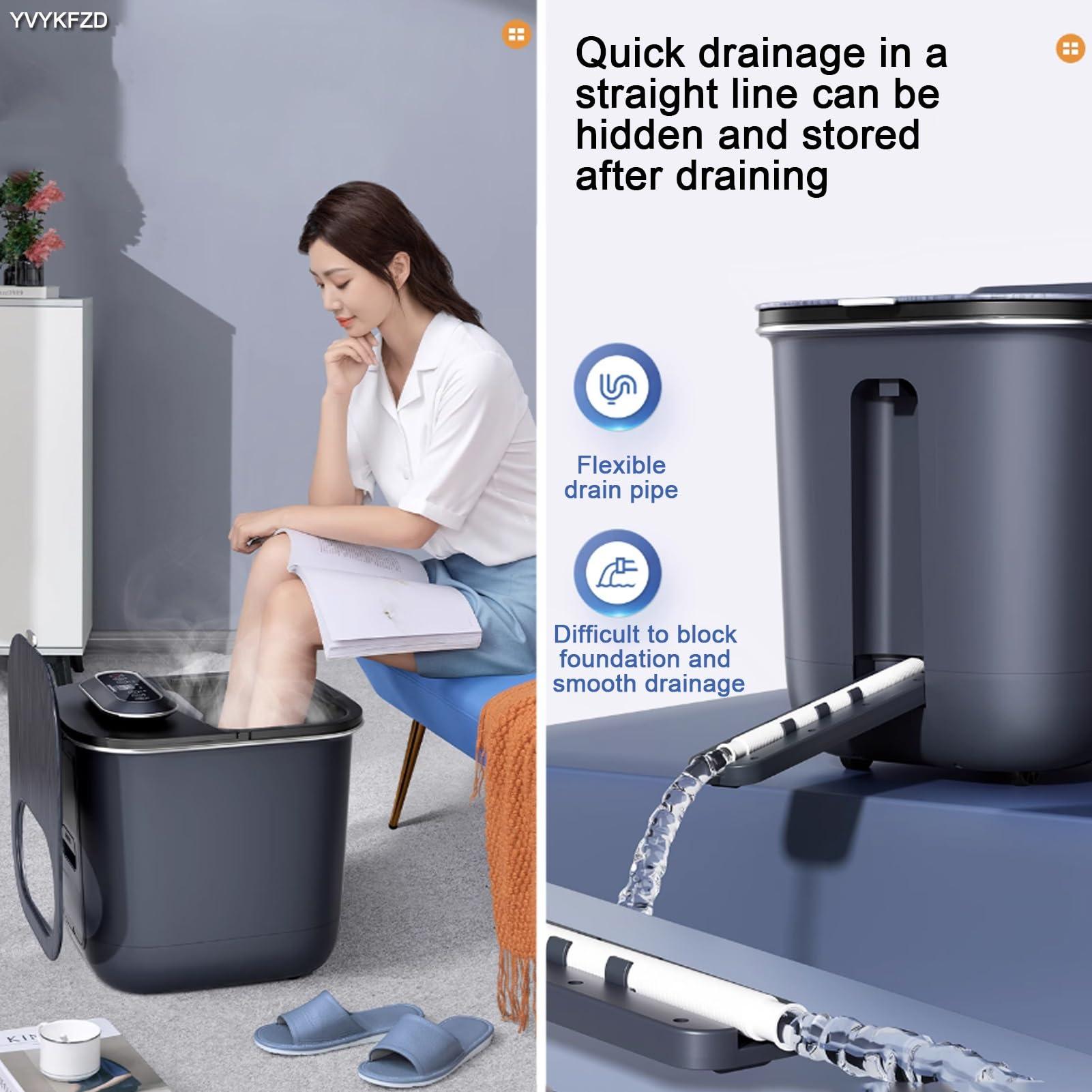 YVYKFZD

Quick drainage in a straight line can be hidden and stored after draining

Flexible drain pipe

Difficult to block foundation and smooth drainage