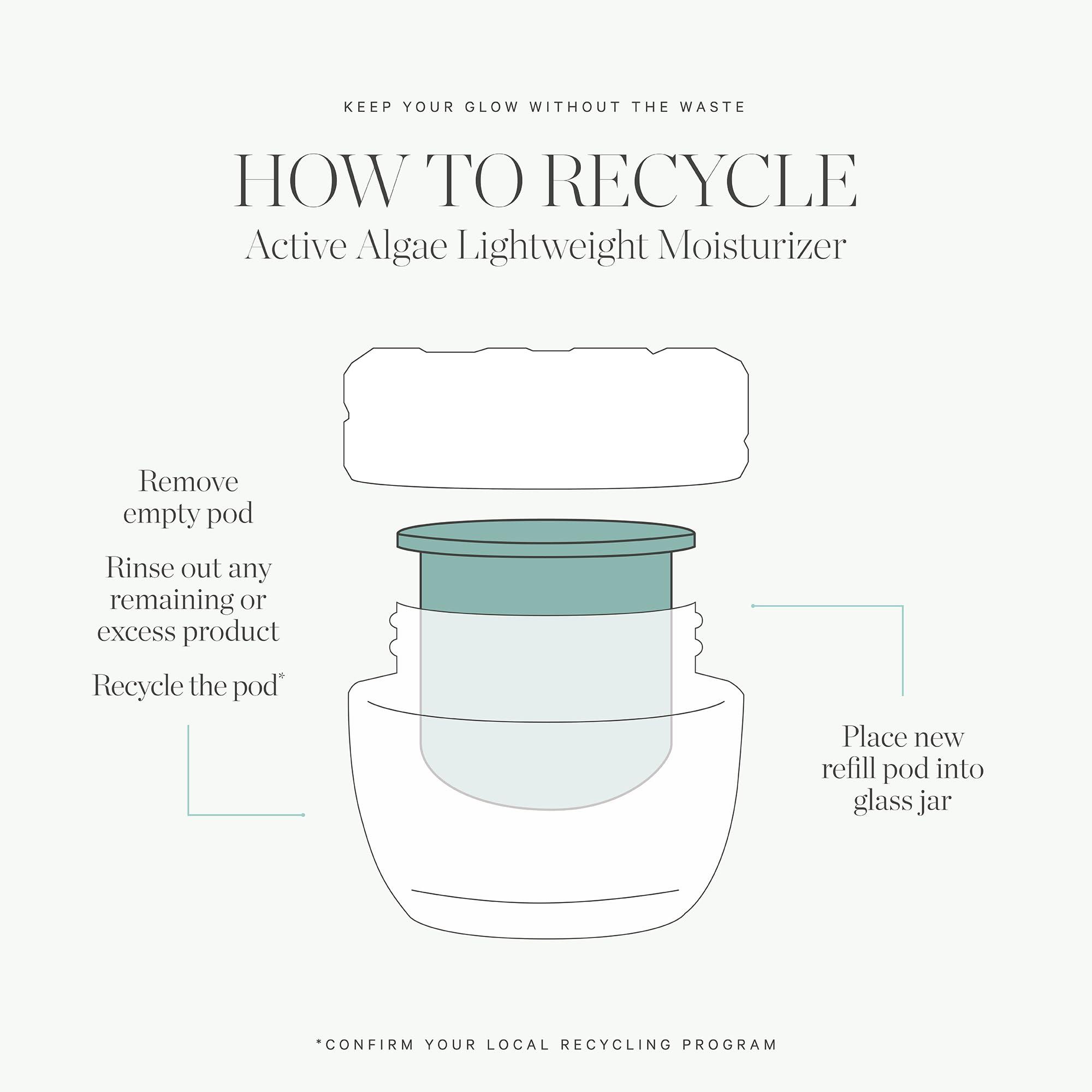 KEEP YOUR GLOW WITHOUT THE WASTE

HOW TO RECYCLE

Active Algae Lightweight Moisturizer

Remove empty pod

Rinse out any remaining or excess product

Recycle the pod*

Place new refill pod into glass jar

*CONFIRM YOUR LOCAL RECYCLING PROGRAM