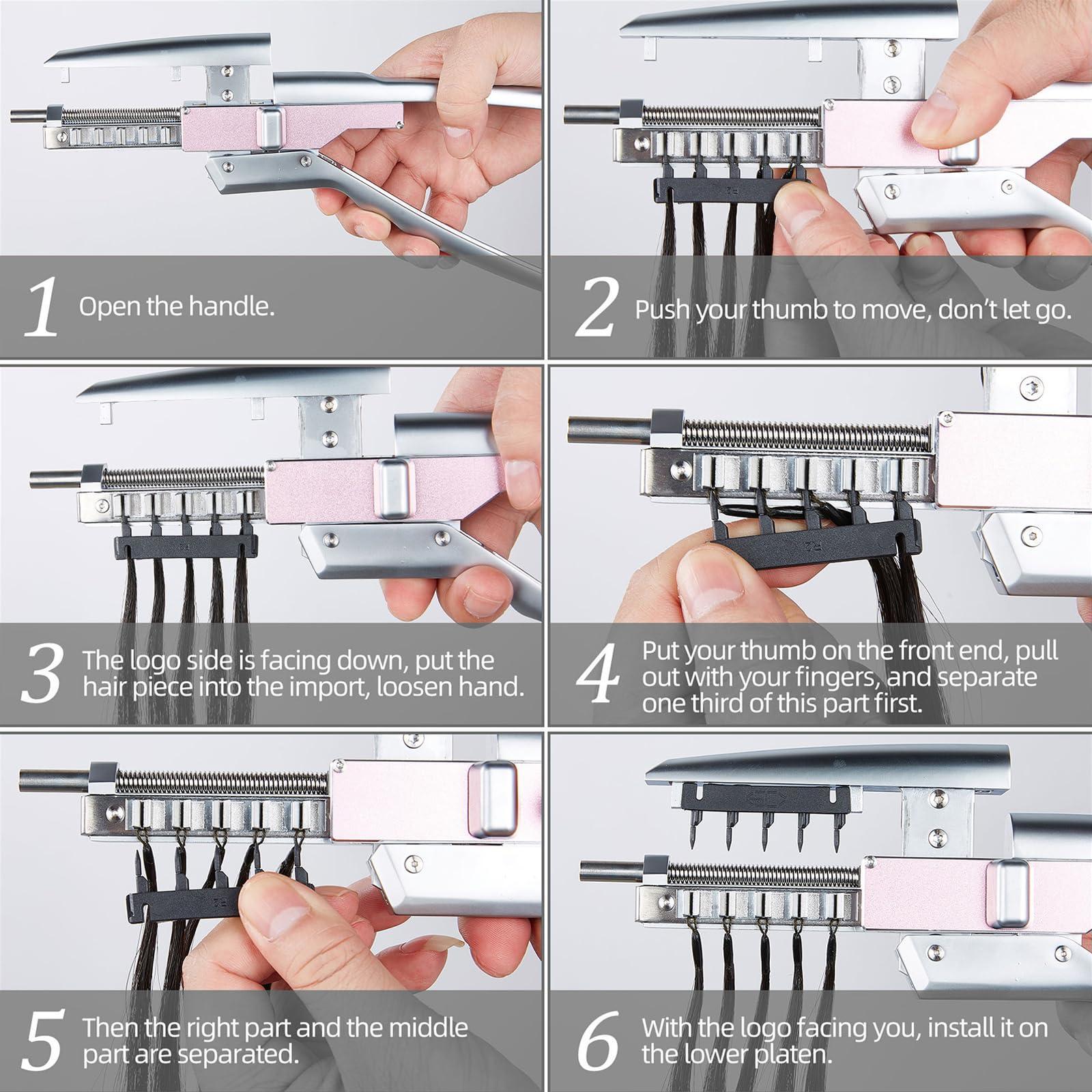 1 Open the handle.

2 Push your thumb to move, don't let go.

3 The logo side is facing down, put the hair piece into the import, loosen hand.

4 Put your thumb on the front end, pull out with your fingers, and separate one third of this part first.

5 Then the right part and the middle part are separated.

6 With the logo facing you, install it on the lower platen.