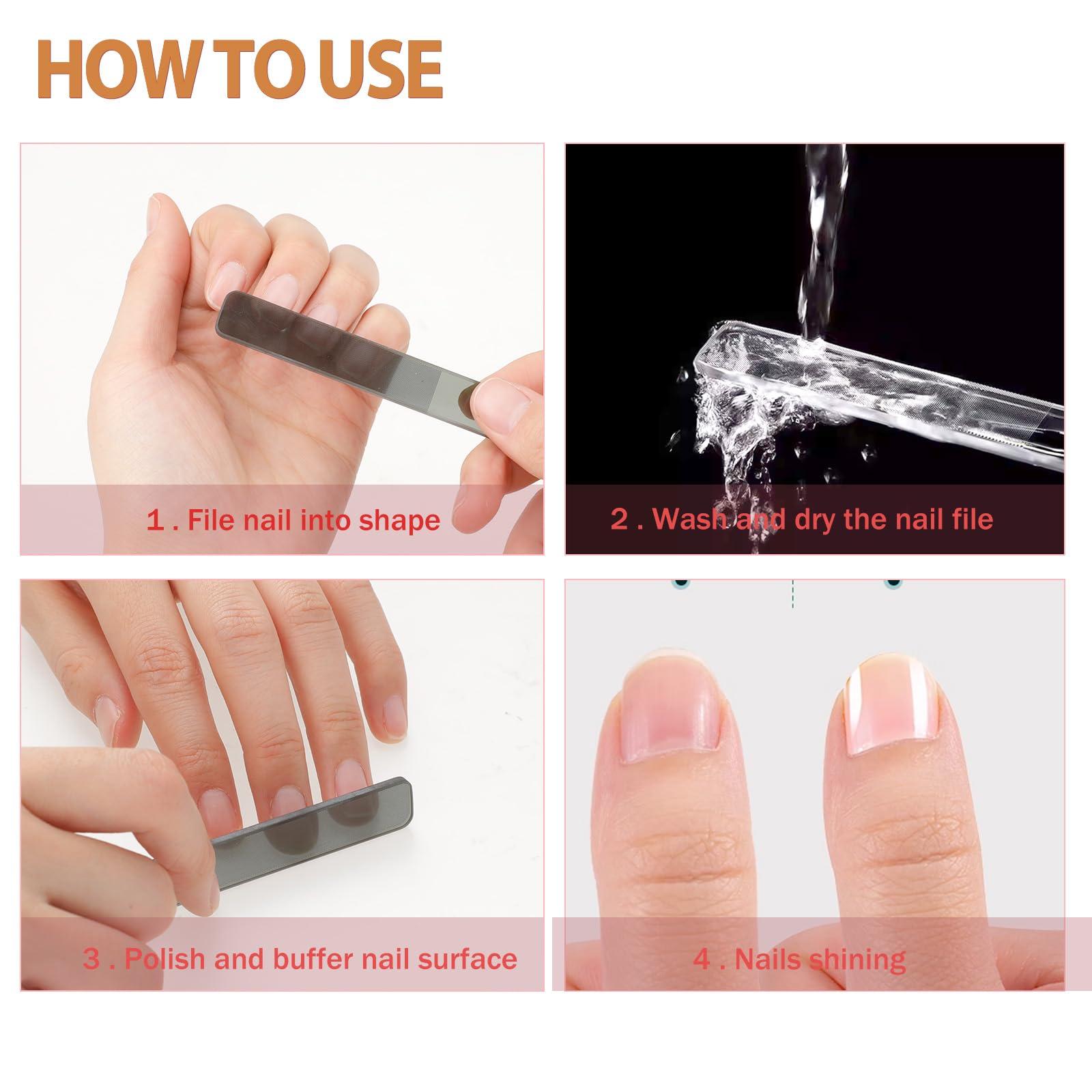 HOW TO USE

1 . File nail into shape

2 . Wash and dry the nail file

3 . Polish and buffer nail surface

4 . Nails shining