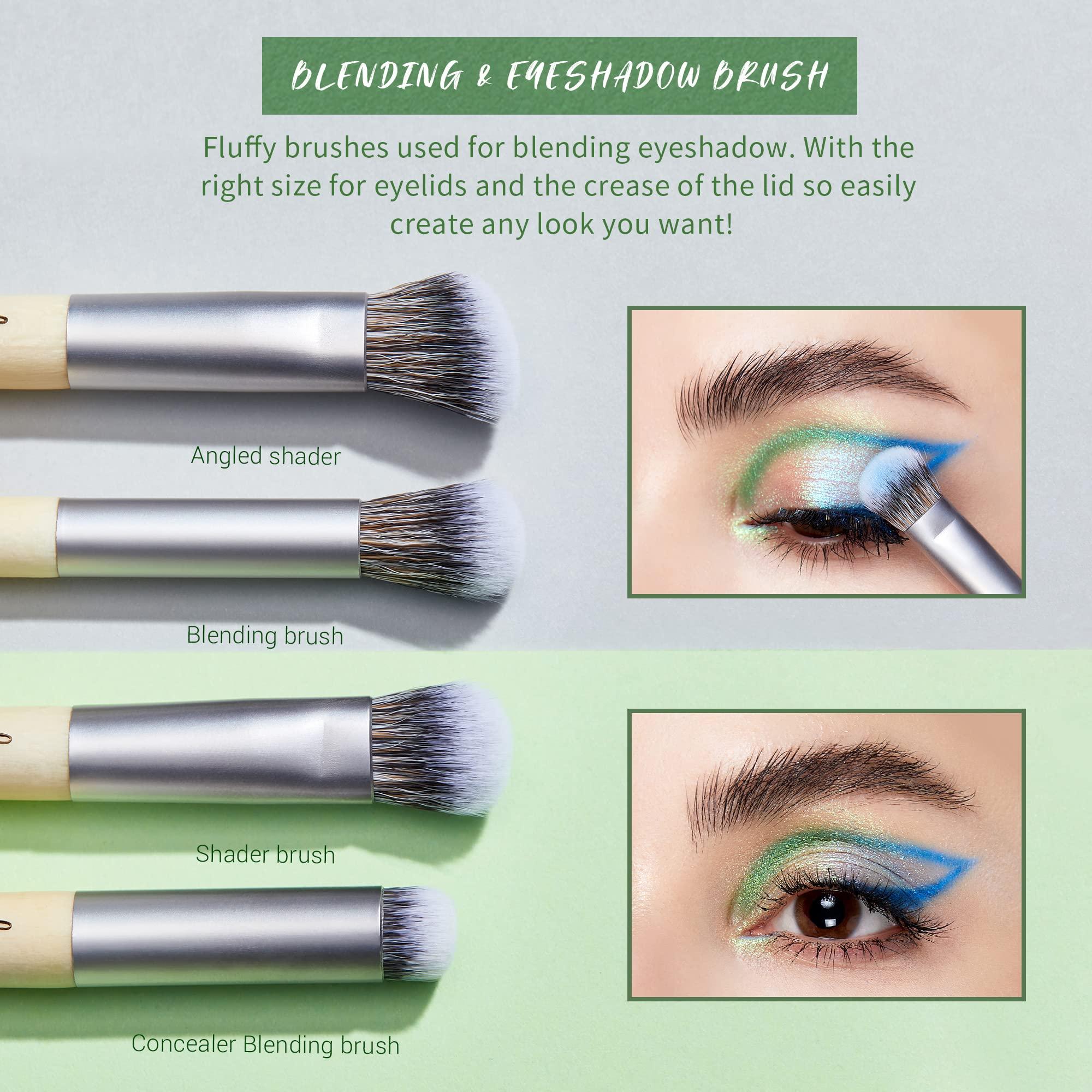 BLENDING & EYESHADOW BRUSH

Fluffy brushes used for blending eyeshadow. With the right size for eyelids and the crease of the lid so easily create any look you want!

Angled shader

Blending brush

Shader brush

Concealer Blending brush