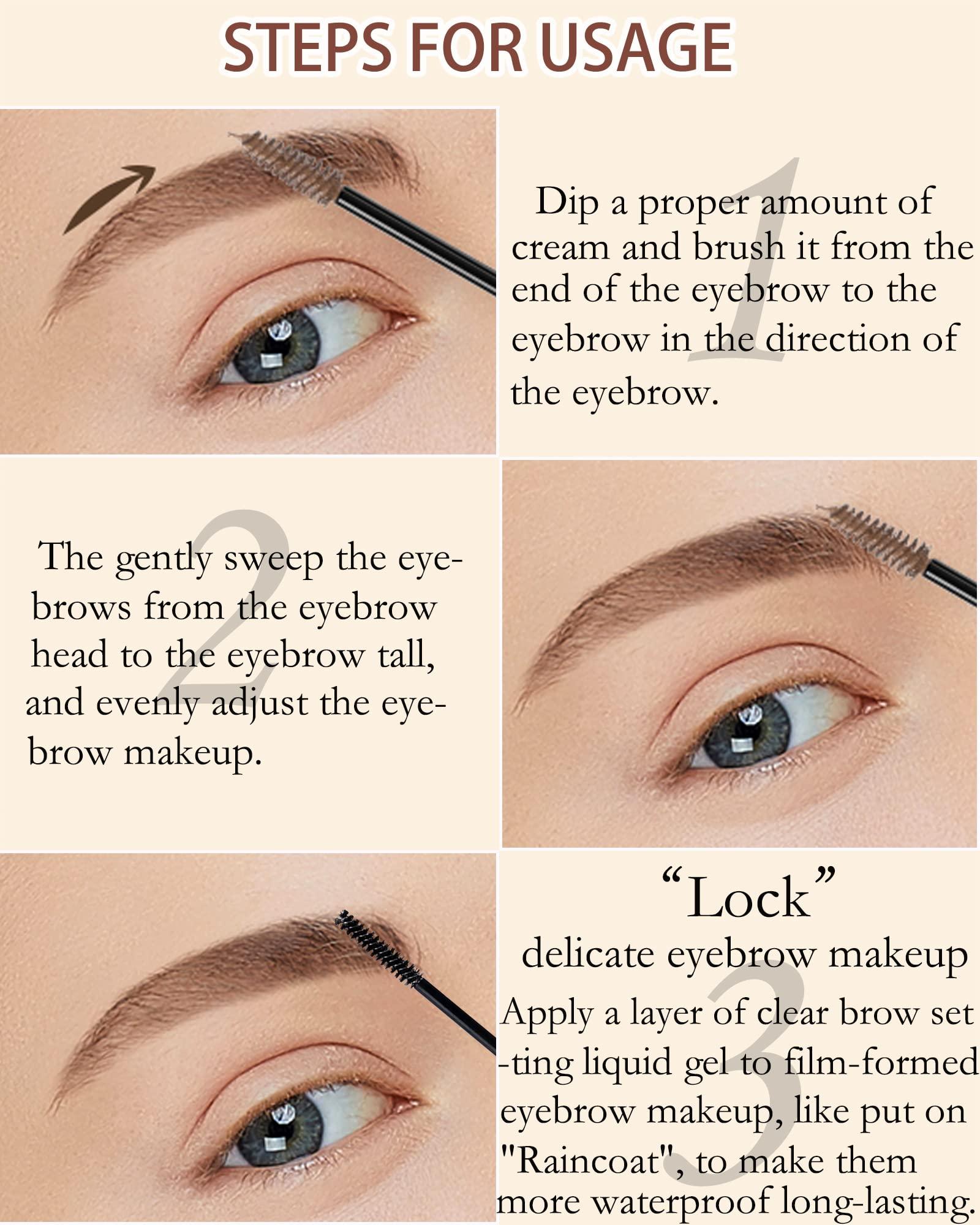 STEPS FOR USAGE

1

Dip a proper amount of cream and brush it from the end of the eyebrow to the eyebrow in the direction of the eyebrow.

2

The gently sweep the eyebrows from the eyebrow head to the eyebrow tall, and evenly adjust the eyebrow makeup.

3

“Lock”
delicate eyebrow makeup
Apply a layer of clear brow setting liquid gel to film-formed eyebrow makeup, like put on "Raincoat", to make them more waterproof long-lasting.