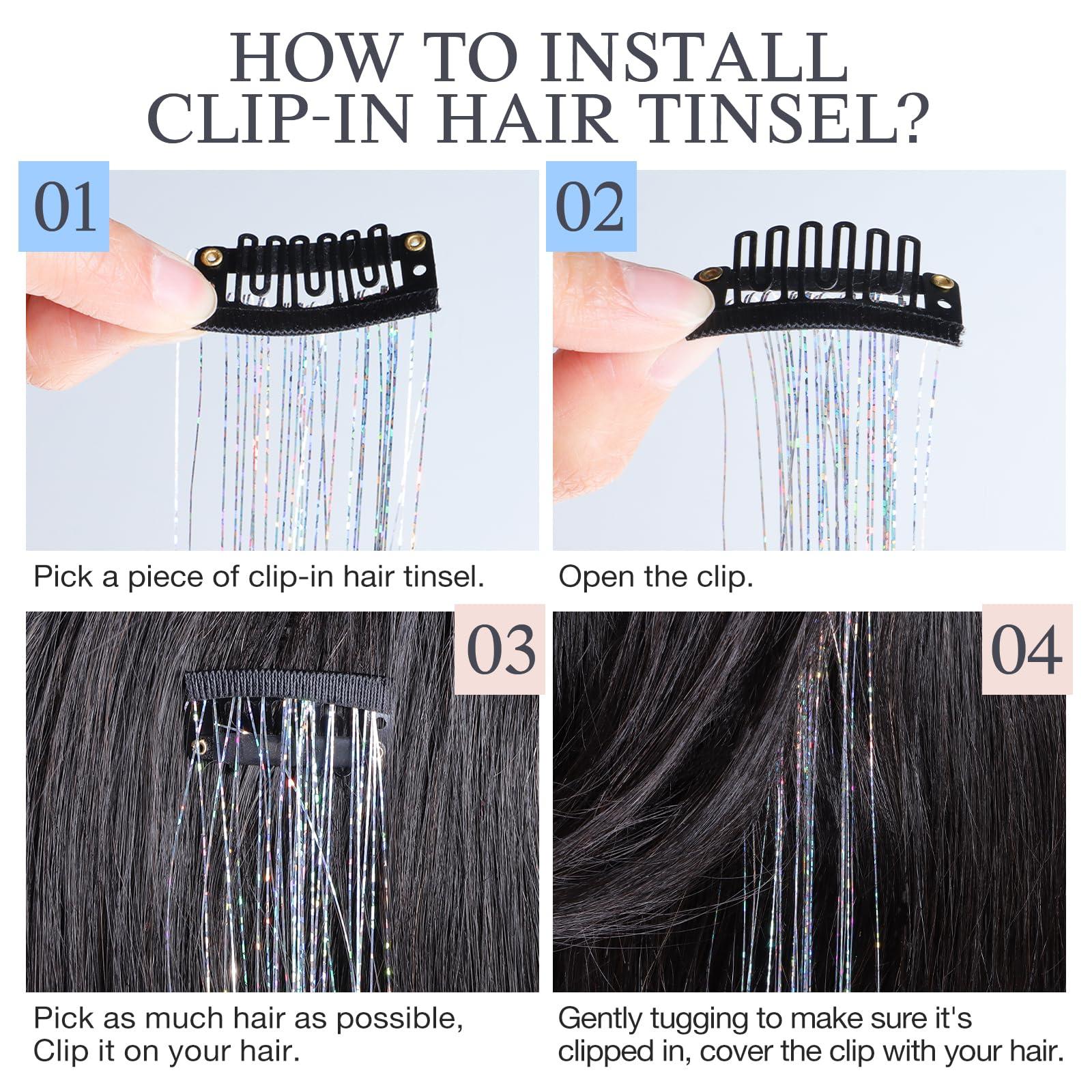 HOW TO INSTALL CLIP-IN HAIR TINSEL?

01

Pick a piece of clip-in hair tinsel.

02

Open the clip.

03

Pick as much hair as possible, Clip it on your hair.

04

Gently tugging to make sure it's clipped in, cover the clip with your hair.