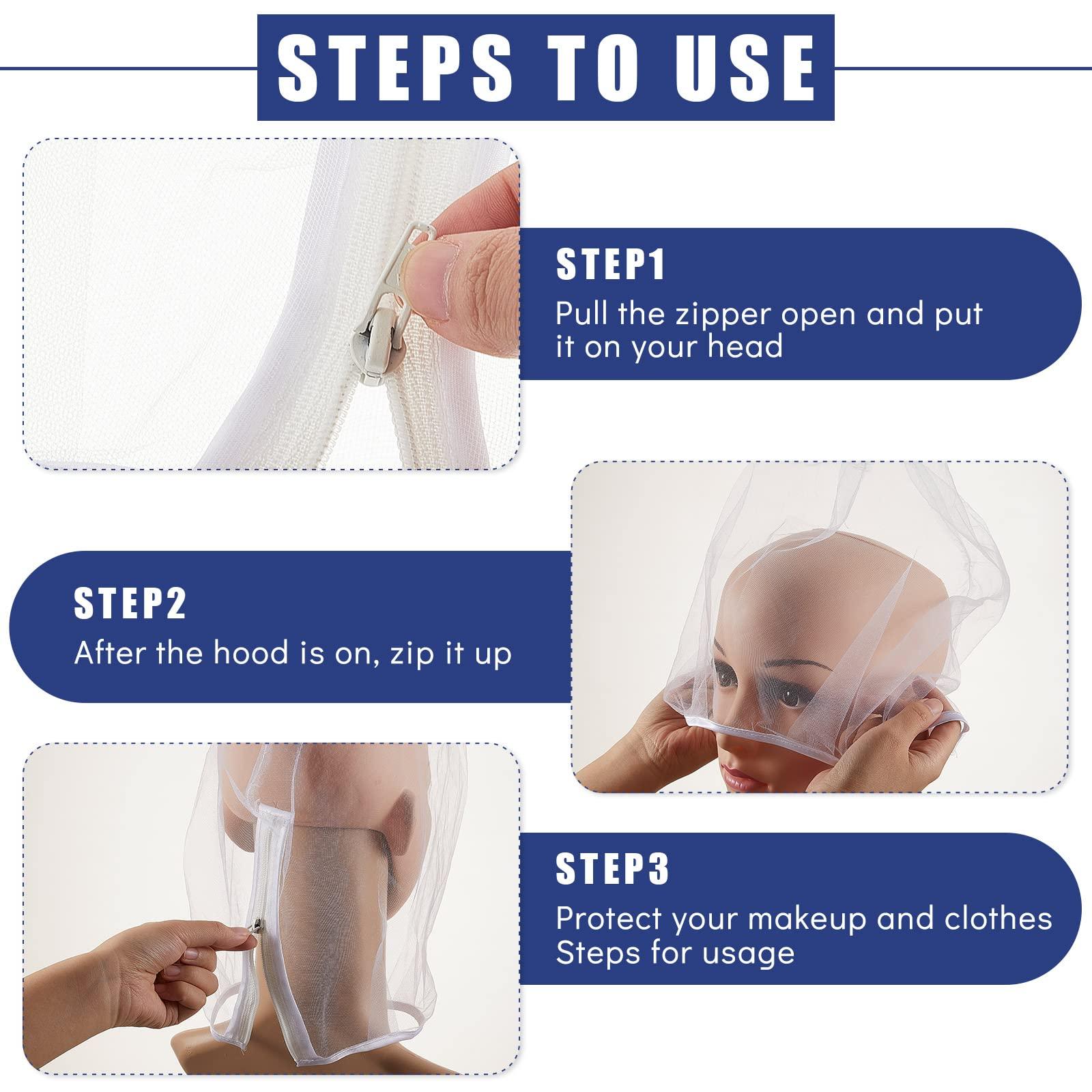 STEPS TO USE

STEP1
Pull the zipper open and put it on your head

STEP2
After the hood is on, zip it up

STEP3
Protect your makeup and clothes
Steps for usage