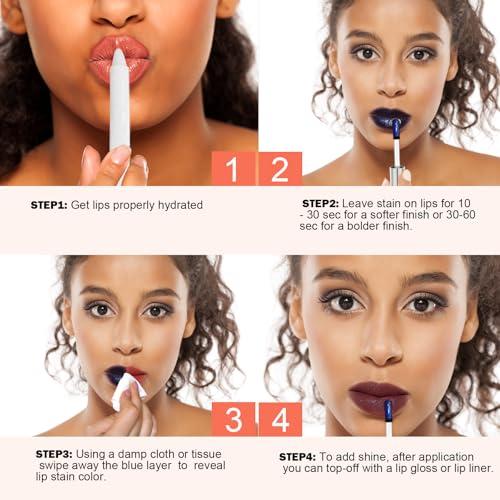 1

2

STEP1: Get lips properly hydrated

STEP2: Leave stain on lips for 10 - 30 sec for a softer finish or 30-60 sec for a bolder finish.

3

4

STEP3: Using a damp cloth or tissue swipe away the blue layer to reveal lip stain color.

STEP4: To add shine, after application you can top-off with a lip gloss or lip liner.