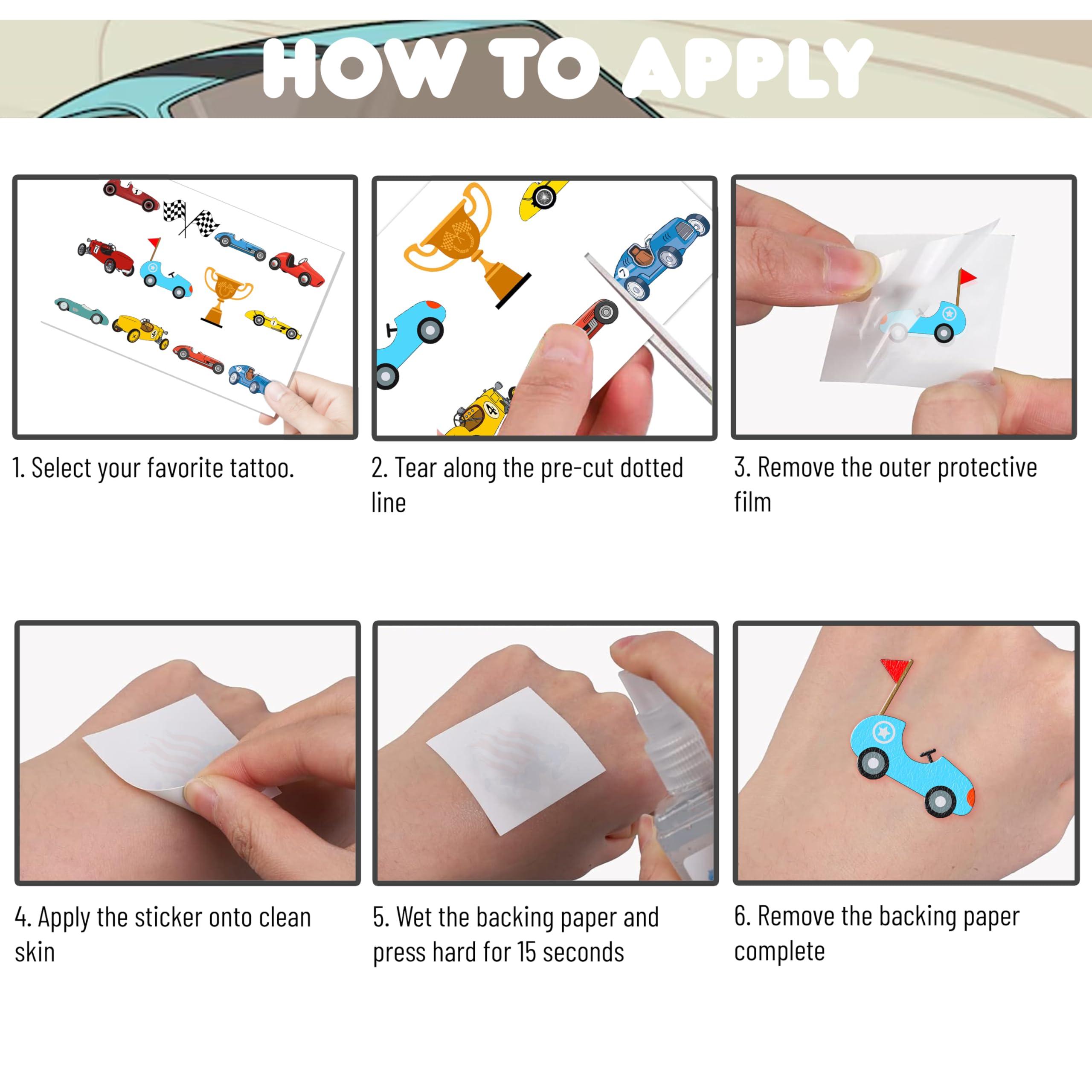 HOW TO APPLY

1. Select your favorite tattoo.

2. Tear along the pre-cut dotted line

3. Remove the outer protective film

4. Apply the sticker onto clean skin

5. Wet the backing paper and press hard for 15 seconds

6. Remove the backing paper complete