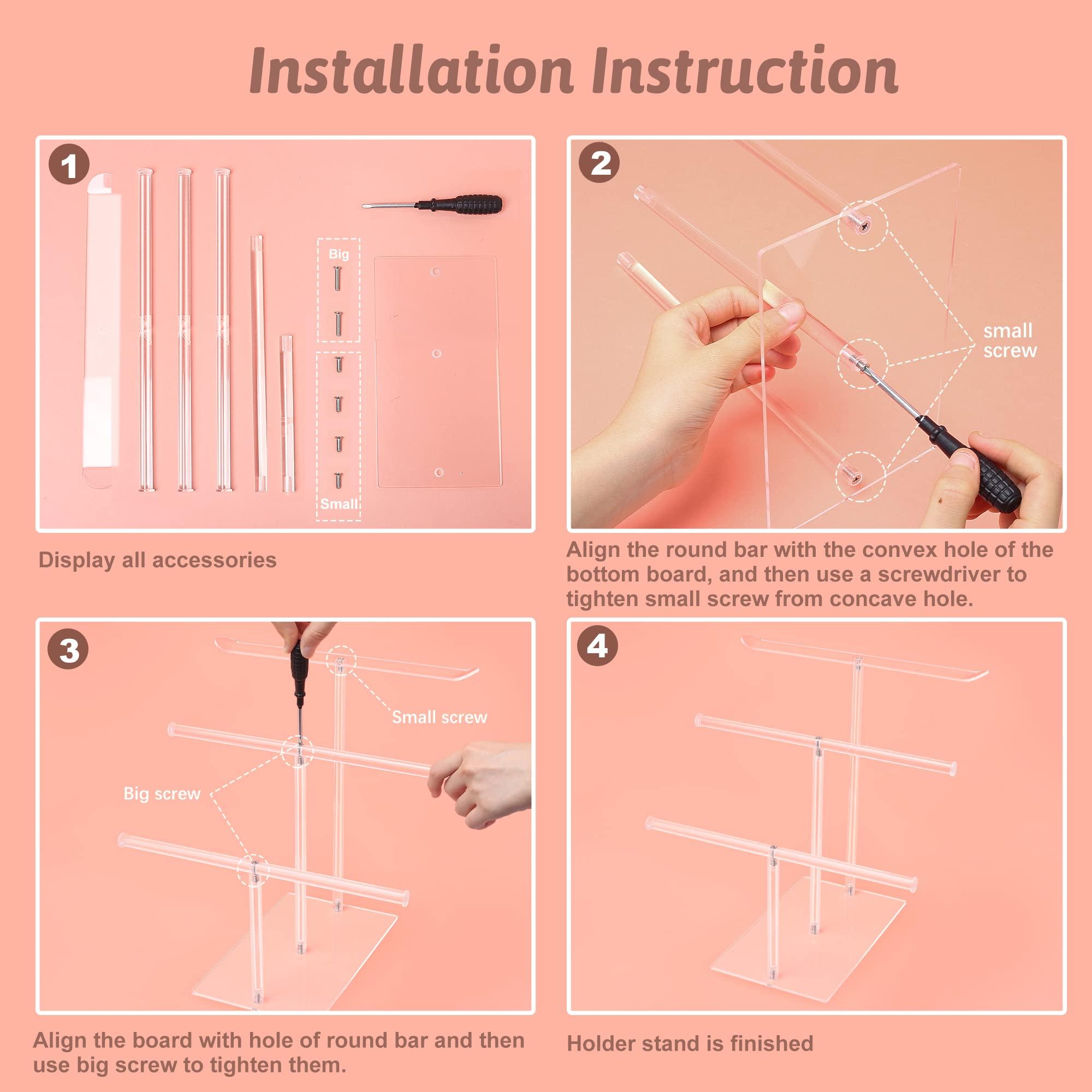 Installation Instruction

1

Big

Small

Display all accessories

2

small screw

Align the round bar with the convex hole of the bottom board, and then use a screwdriver to tighten small screw from concave hole.

3

Small screw

Big screw

Align the board with hole of round bar and then use big screw to tighten them.

4

Holder stand is finished